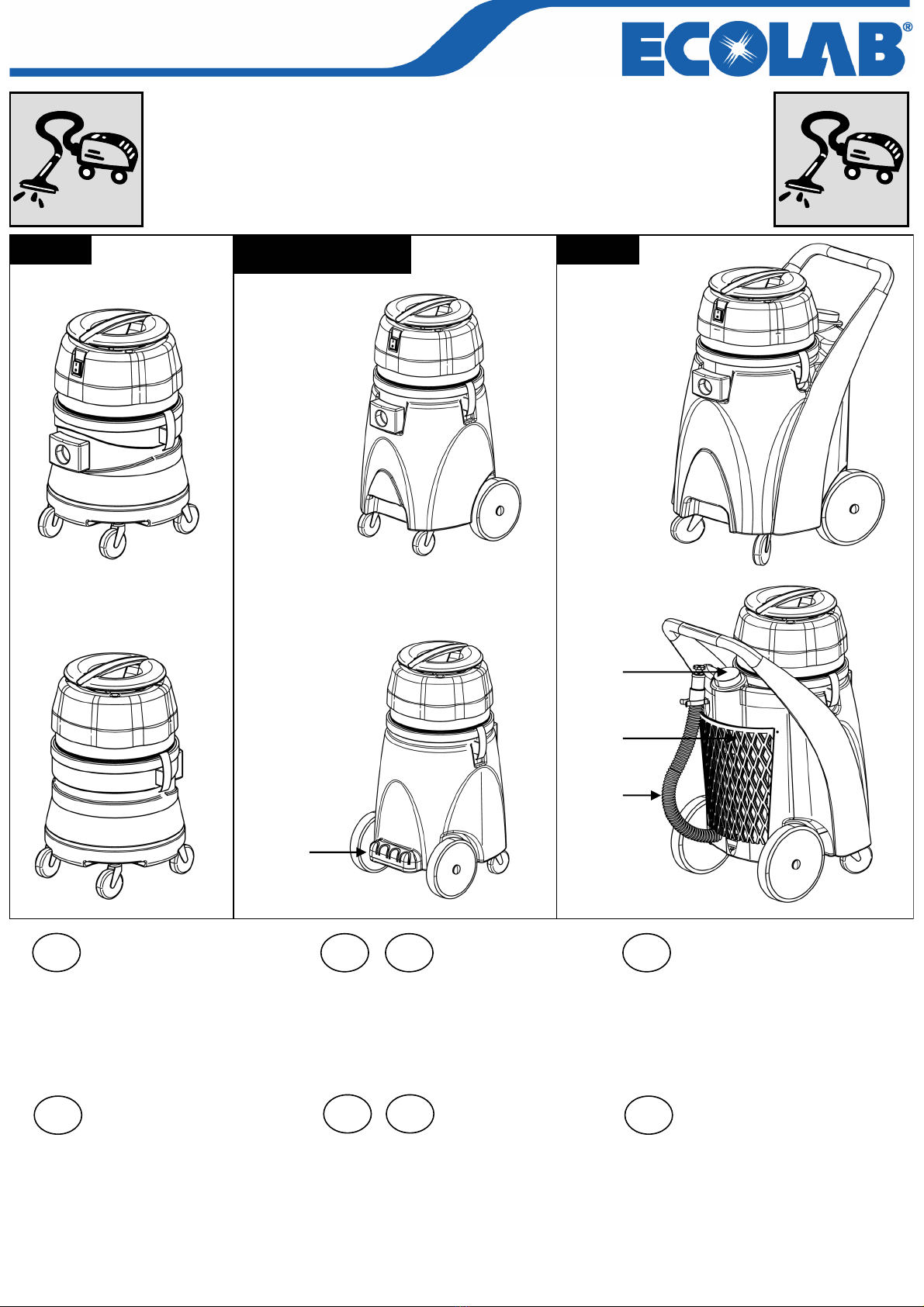 ECOLAB®