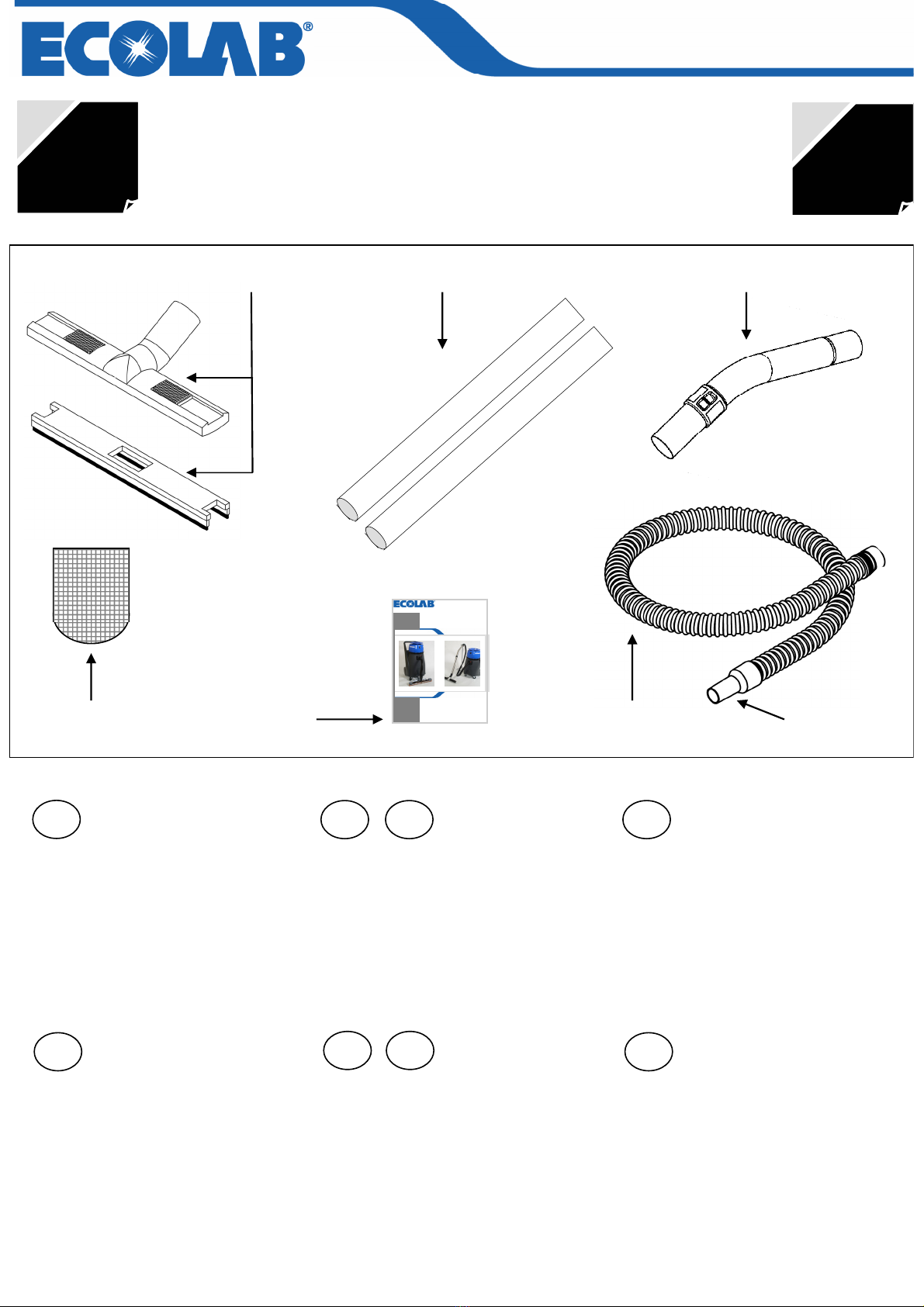 ECOLAB®

ECOLAB