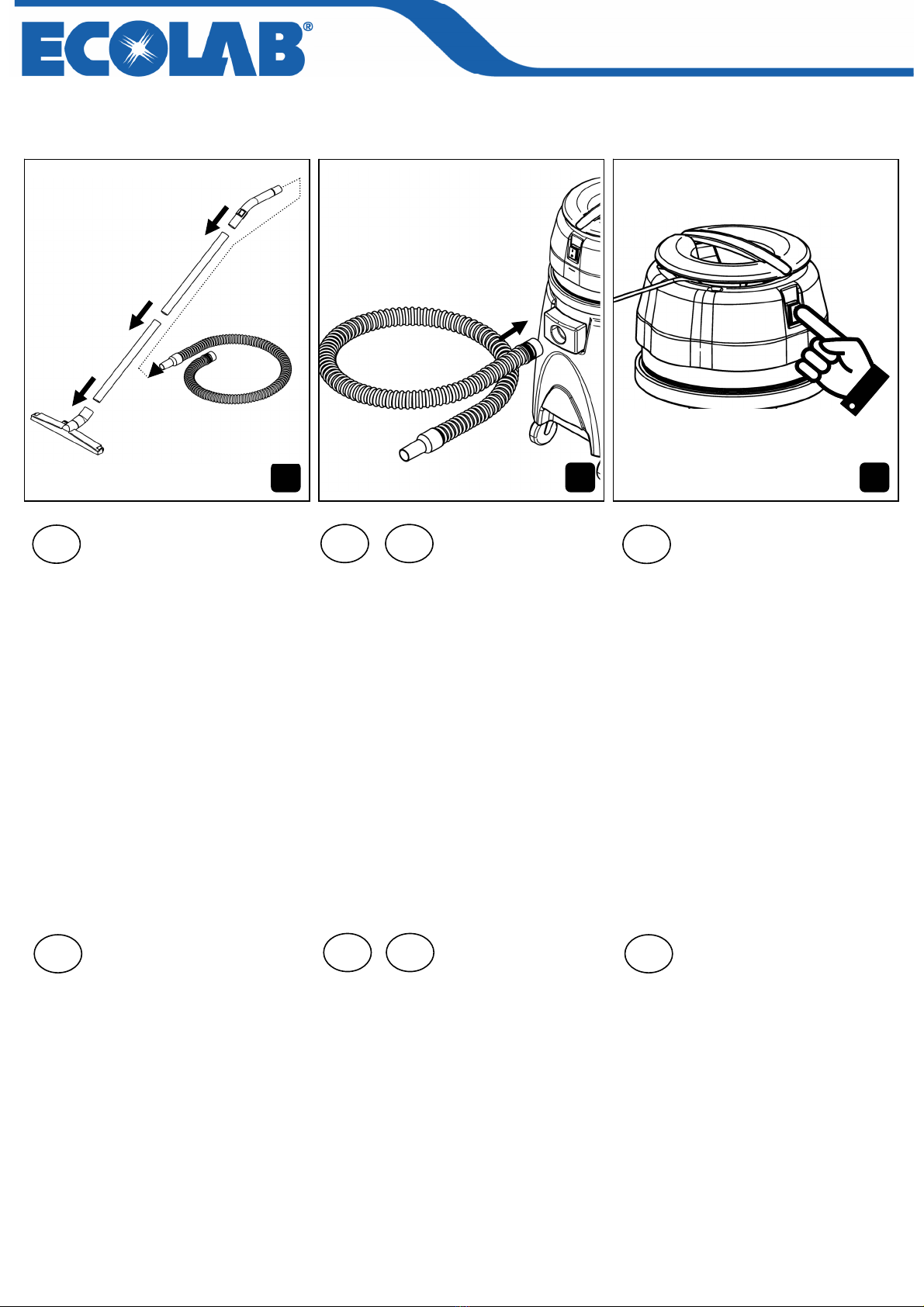 ECOLAB®