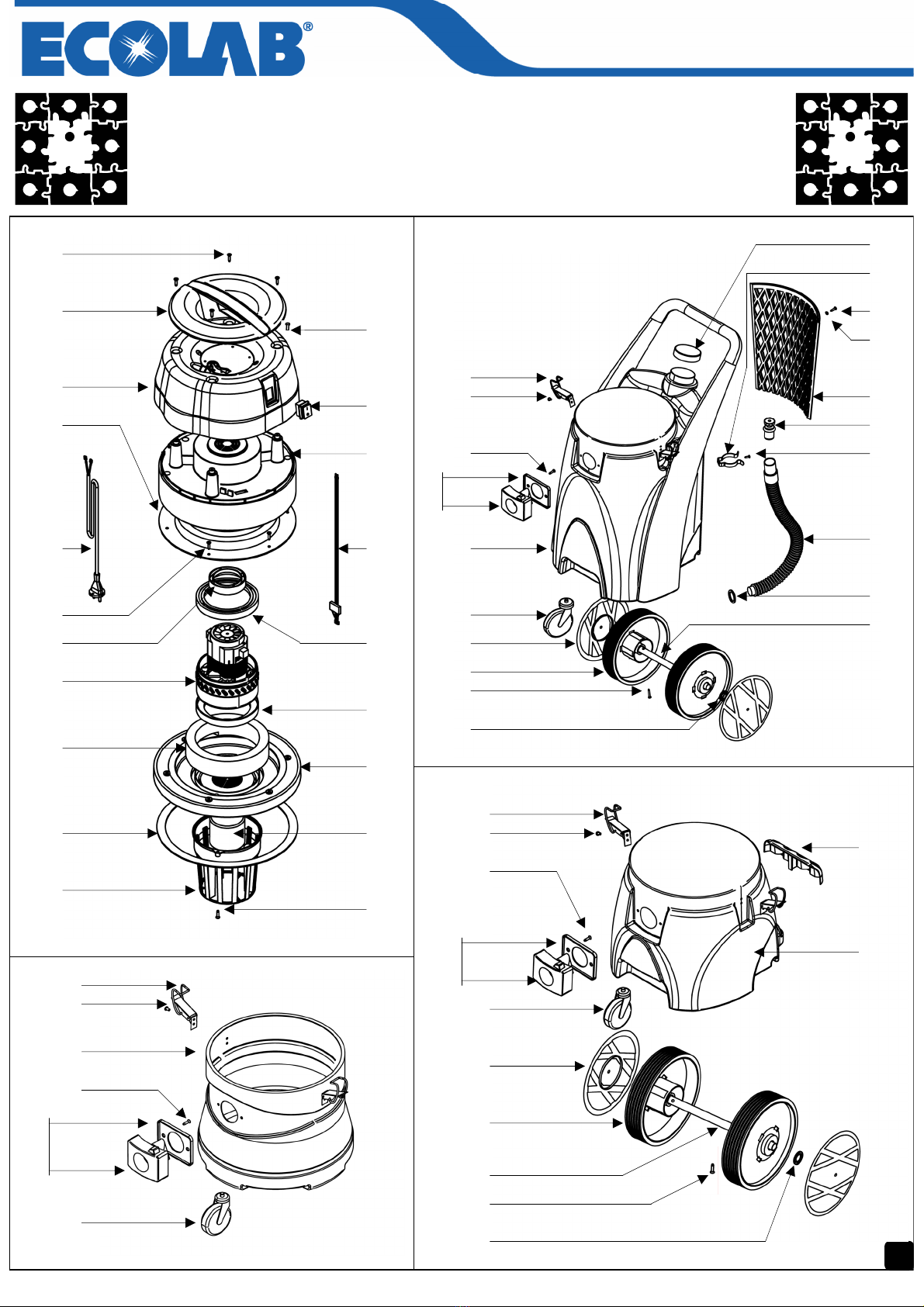 ECOLAB®