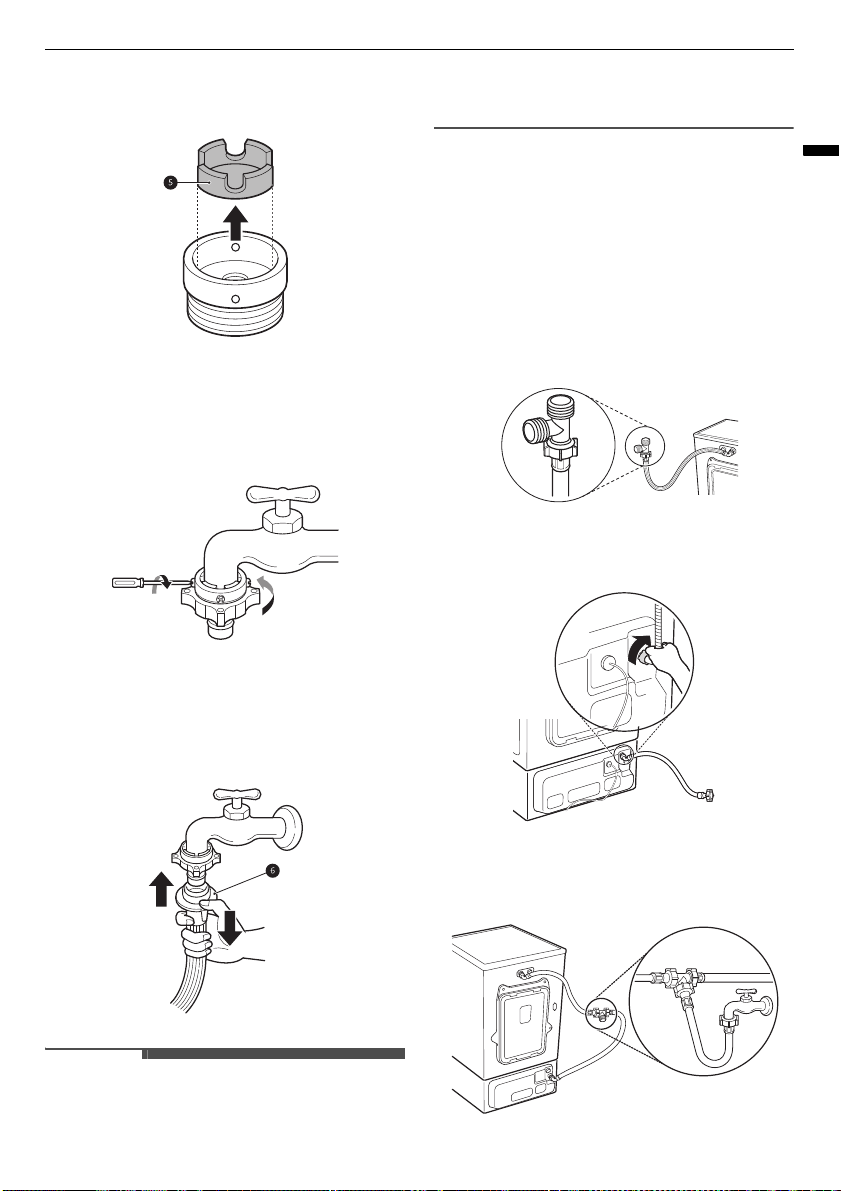 5

6