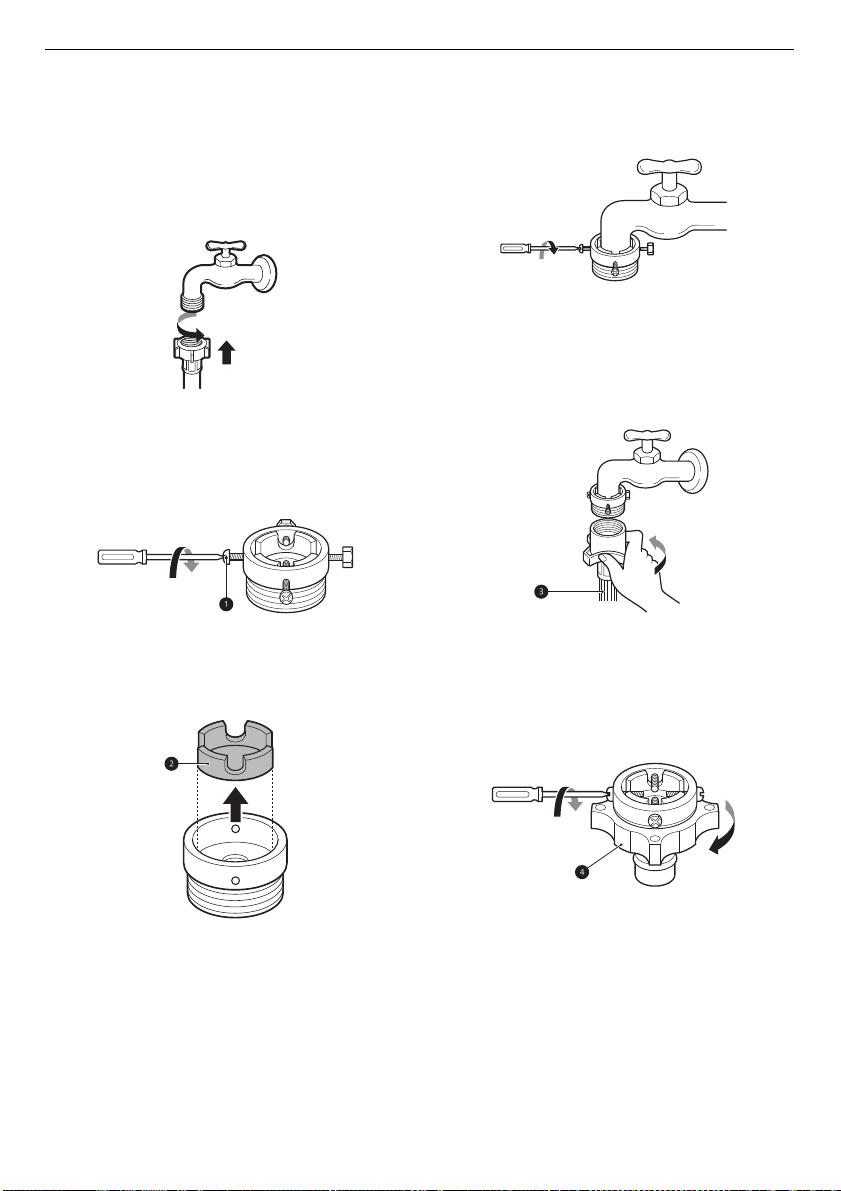 1

2

3

4