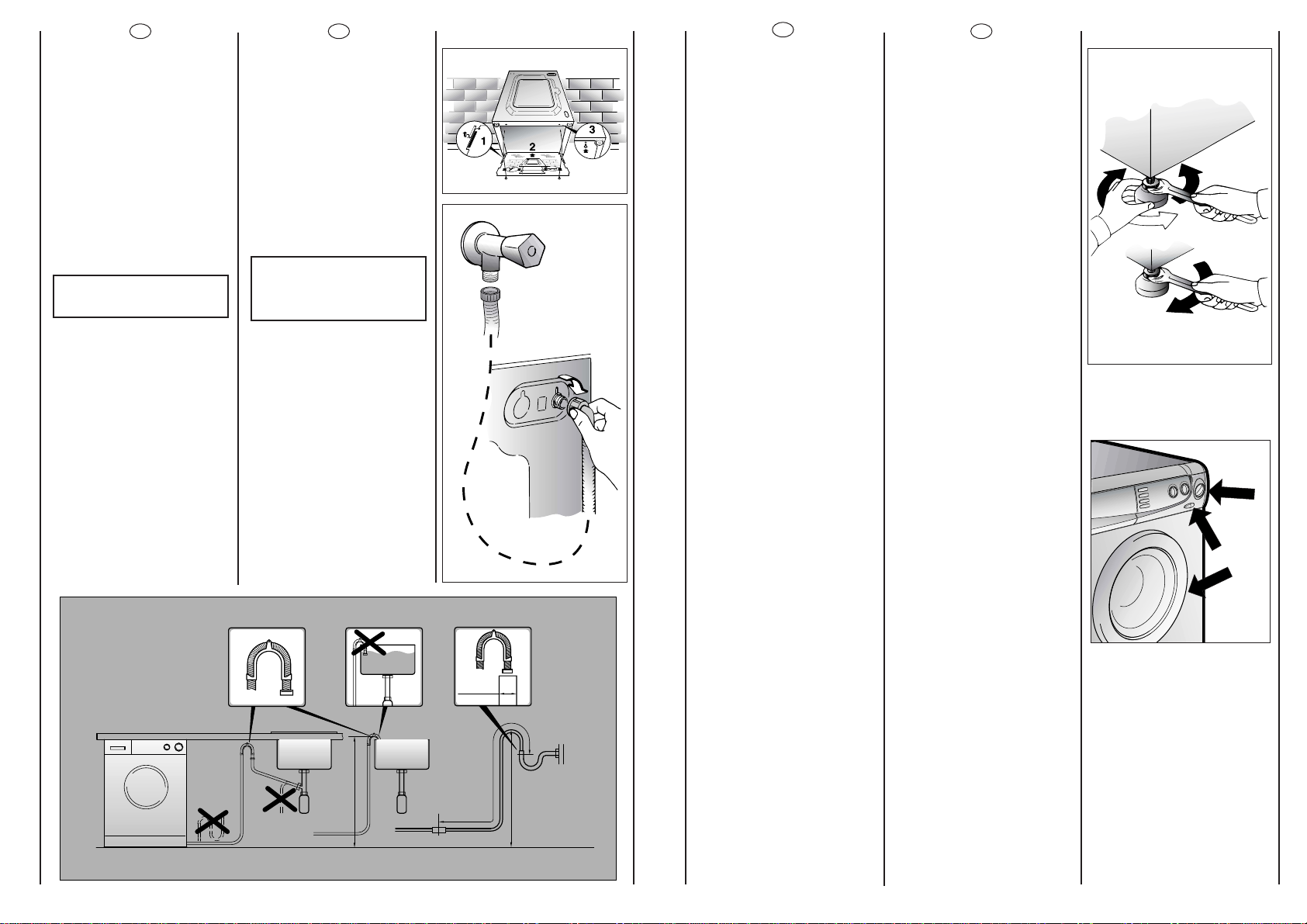 1

2

3