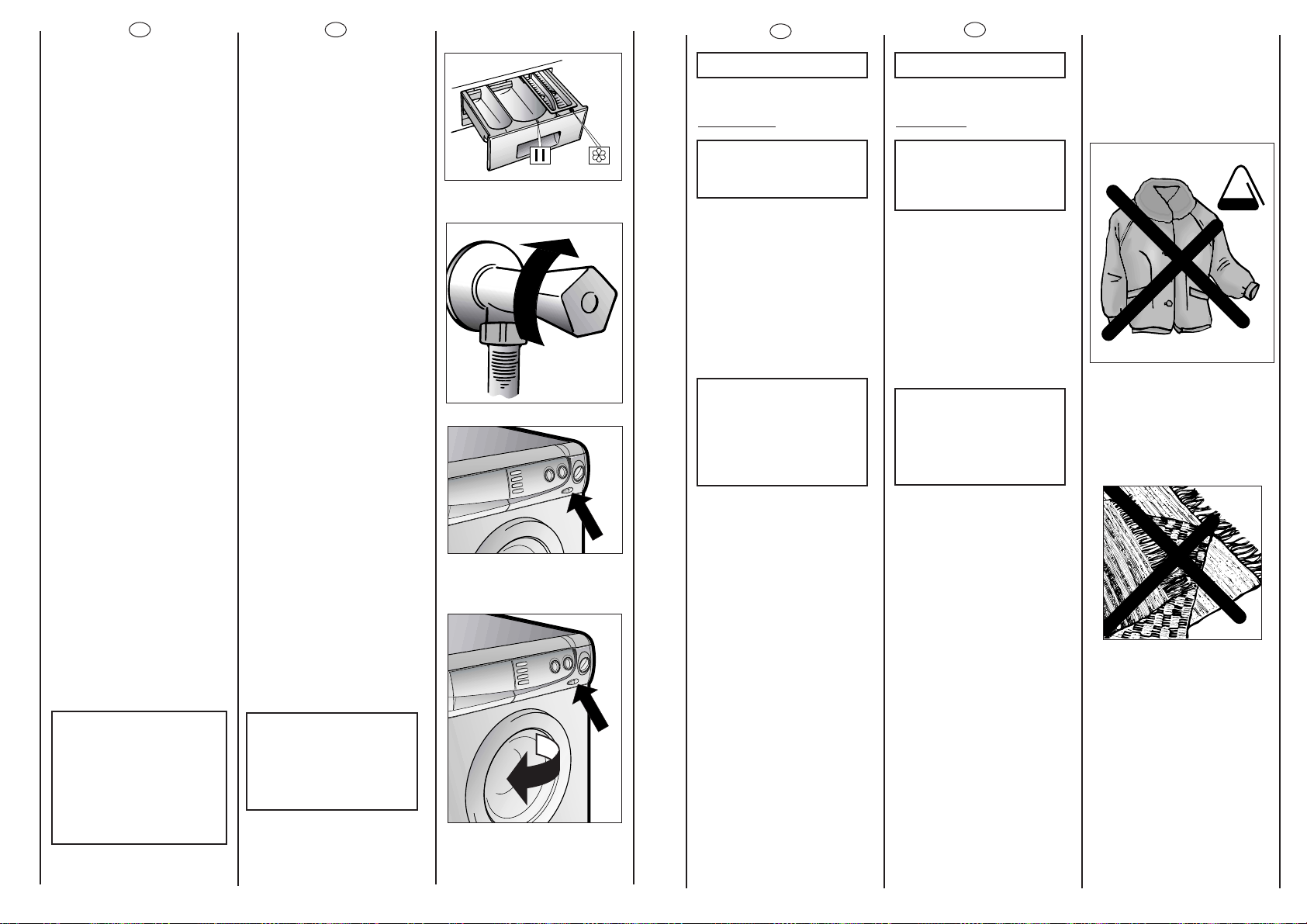 II