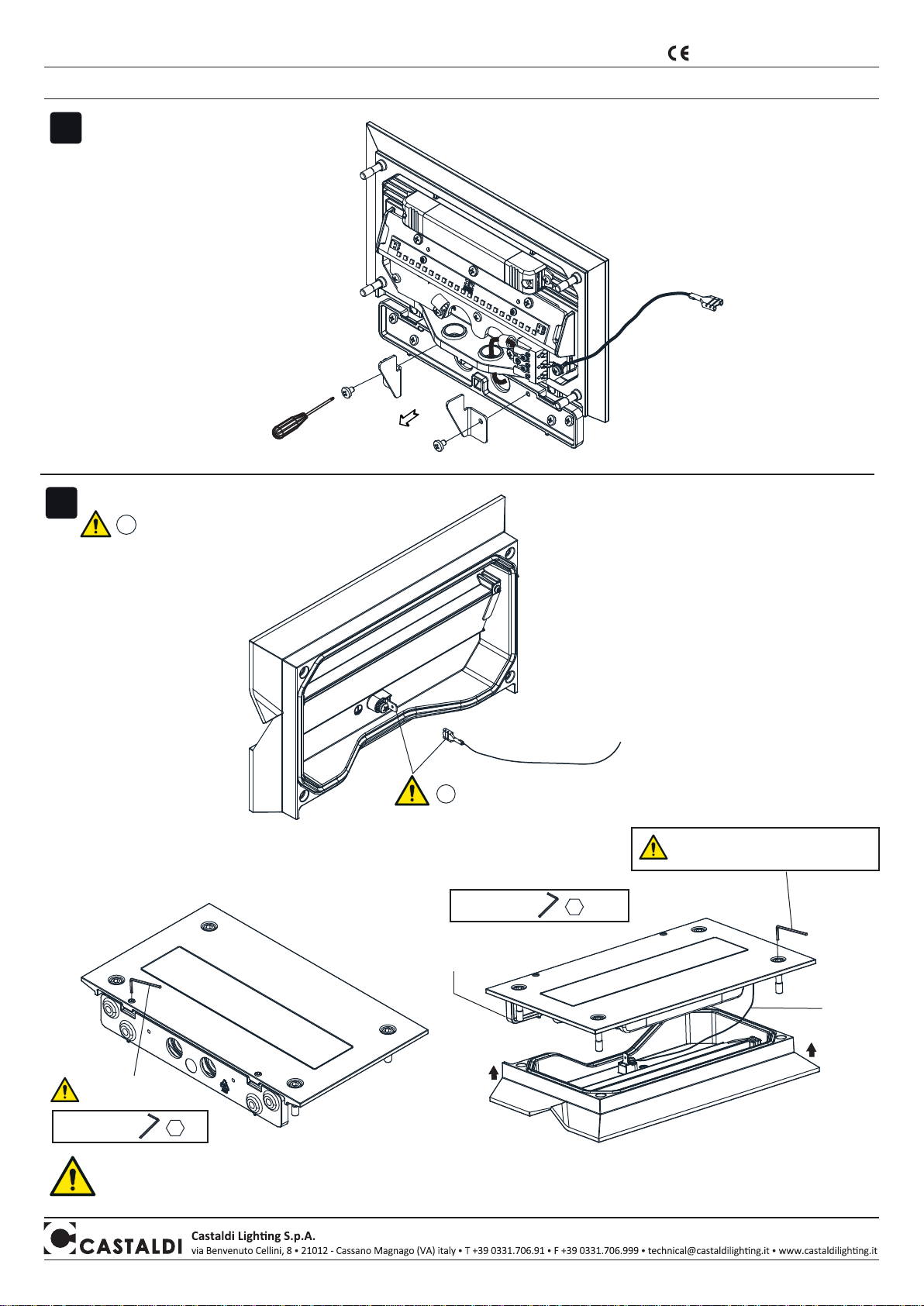 CE

CASTALDI

Castaldi Lighting S.p.A.
via Benvenuto Cellini, 8 • 21012 - Cassano Magnago (VA) italy • T +39 0331.706.91 • F +39 0331.706.999 • technical@castaldilighting.it • www.castaldilighting.it