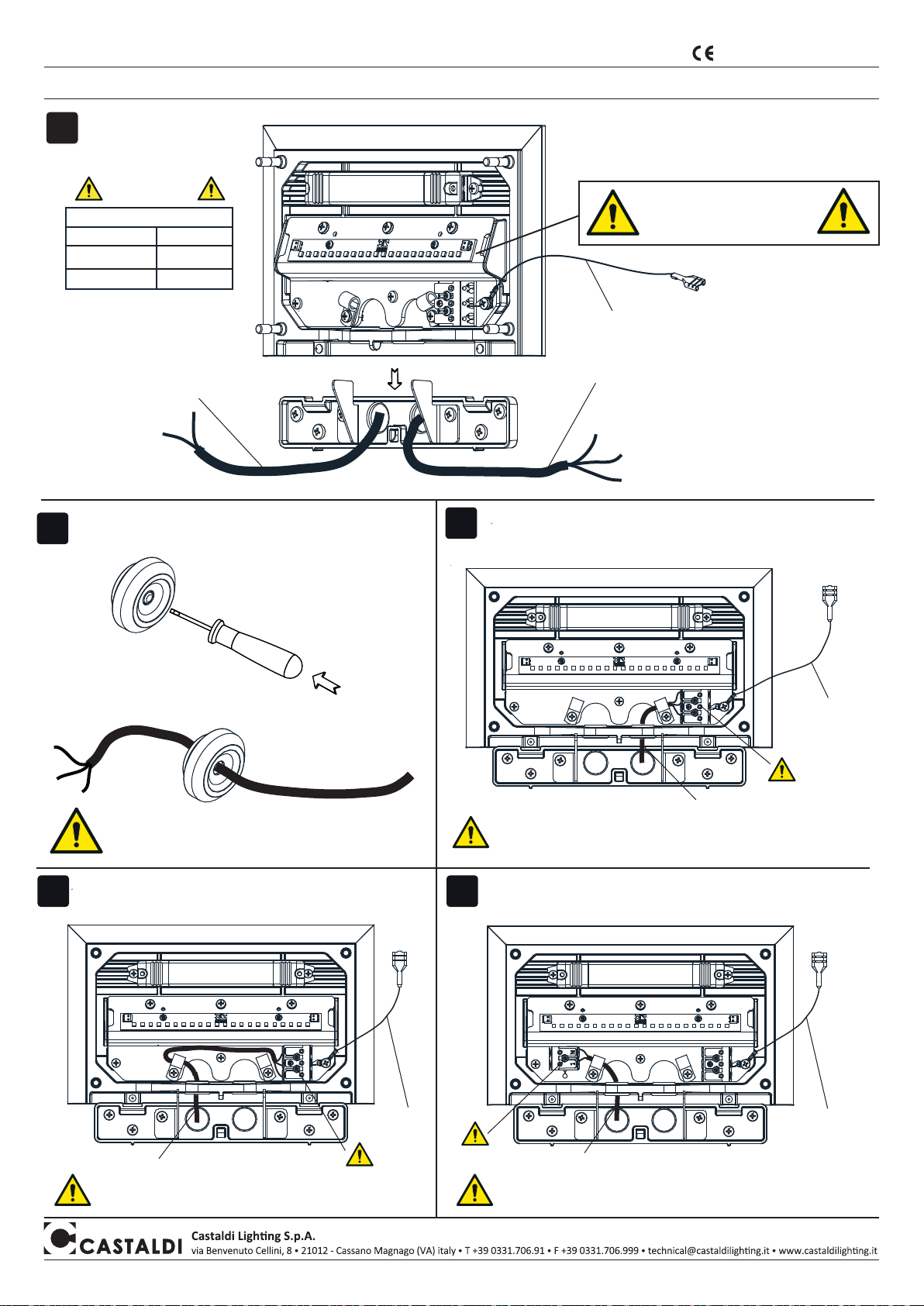 CE

CASTALDI

Castaldi Lighting S.p.A.
via Benvenuto Cellini, 8 • 21012 - Cassano Magnago (VA) italy • T +39 0331.706.91 • F +39 0331.706.999 • technical@castaldilighting.it • www.castaldilighting.it