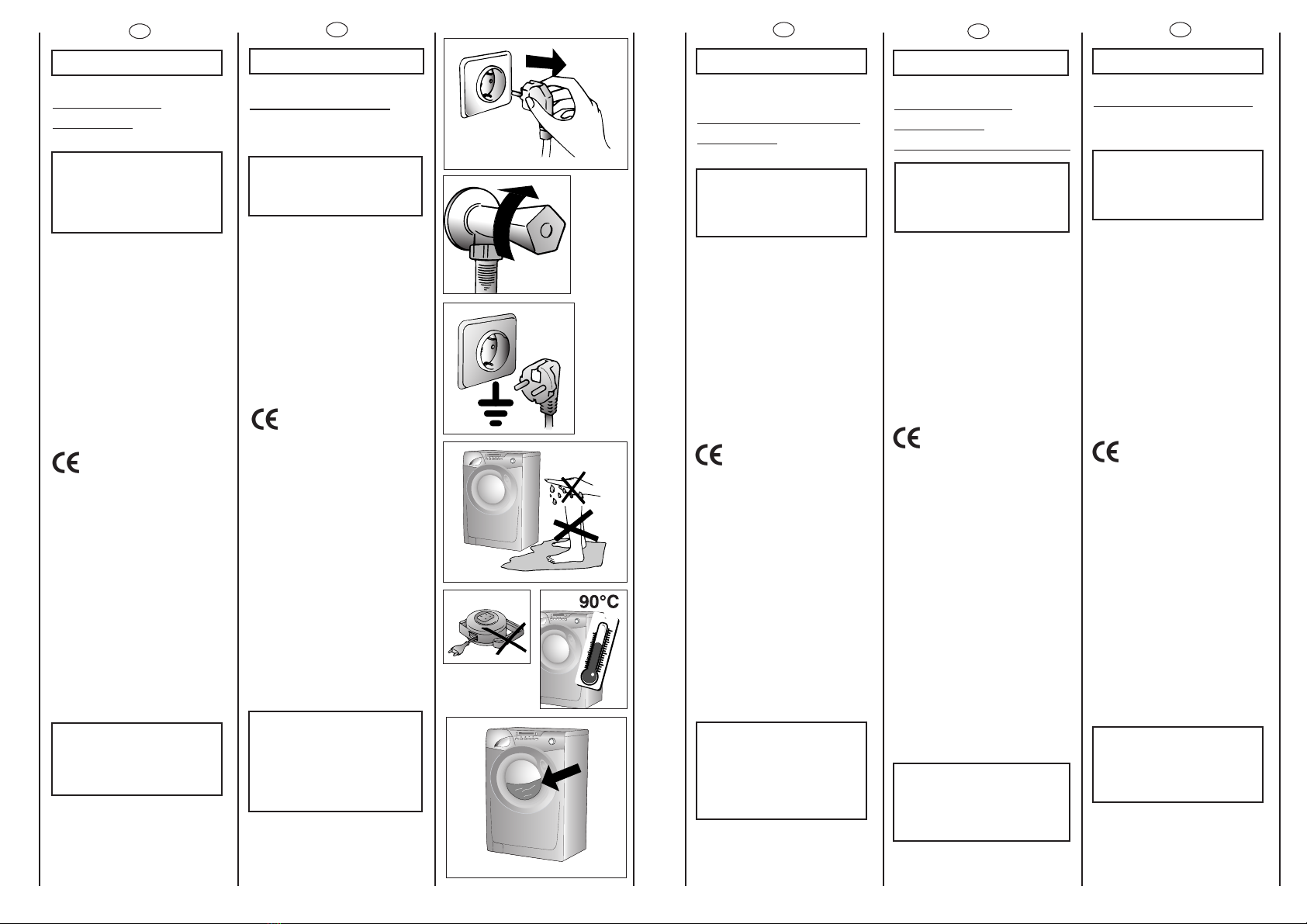 90°C