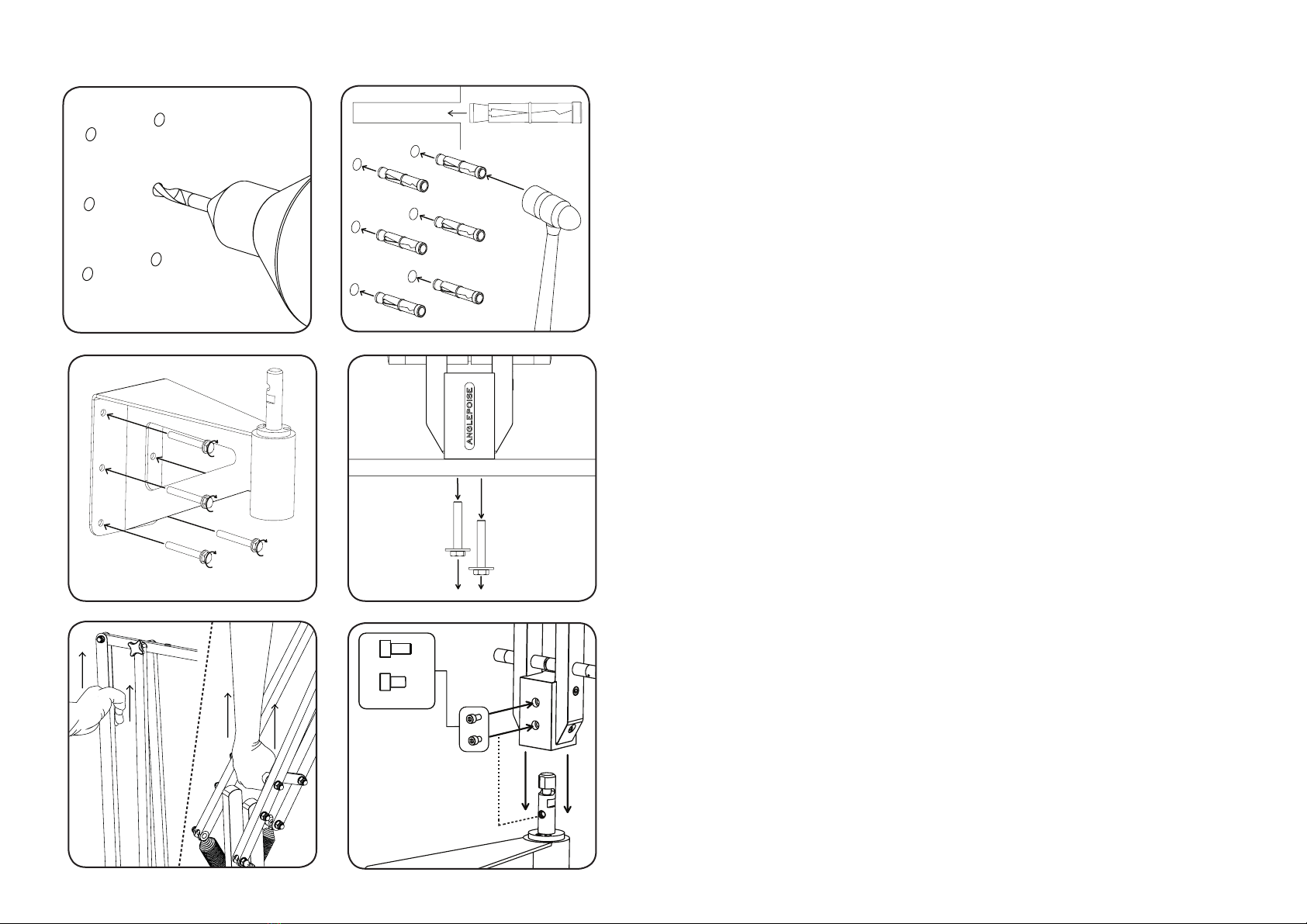 ANGLEPOISE