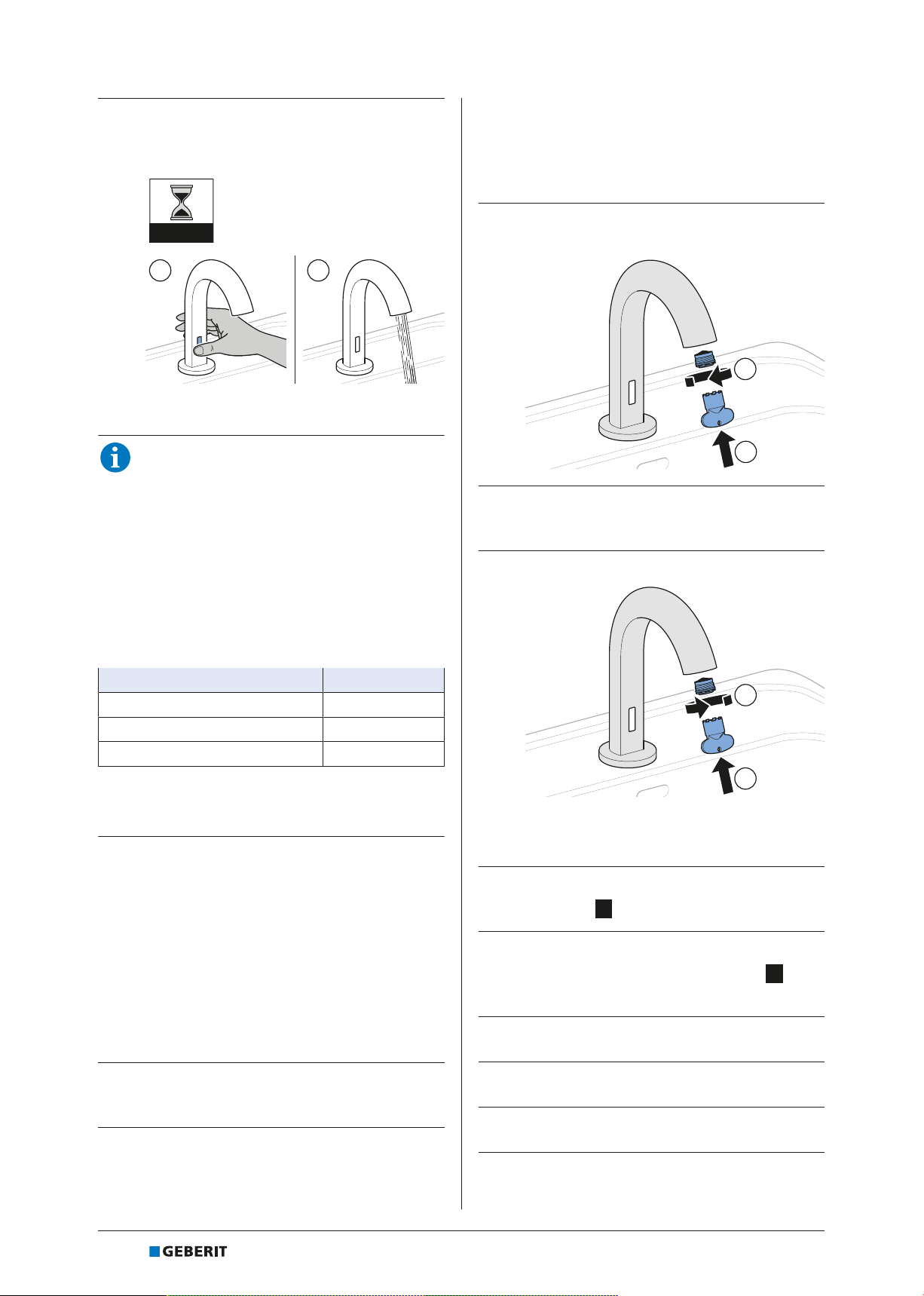 GEBERIT