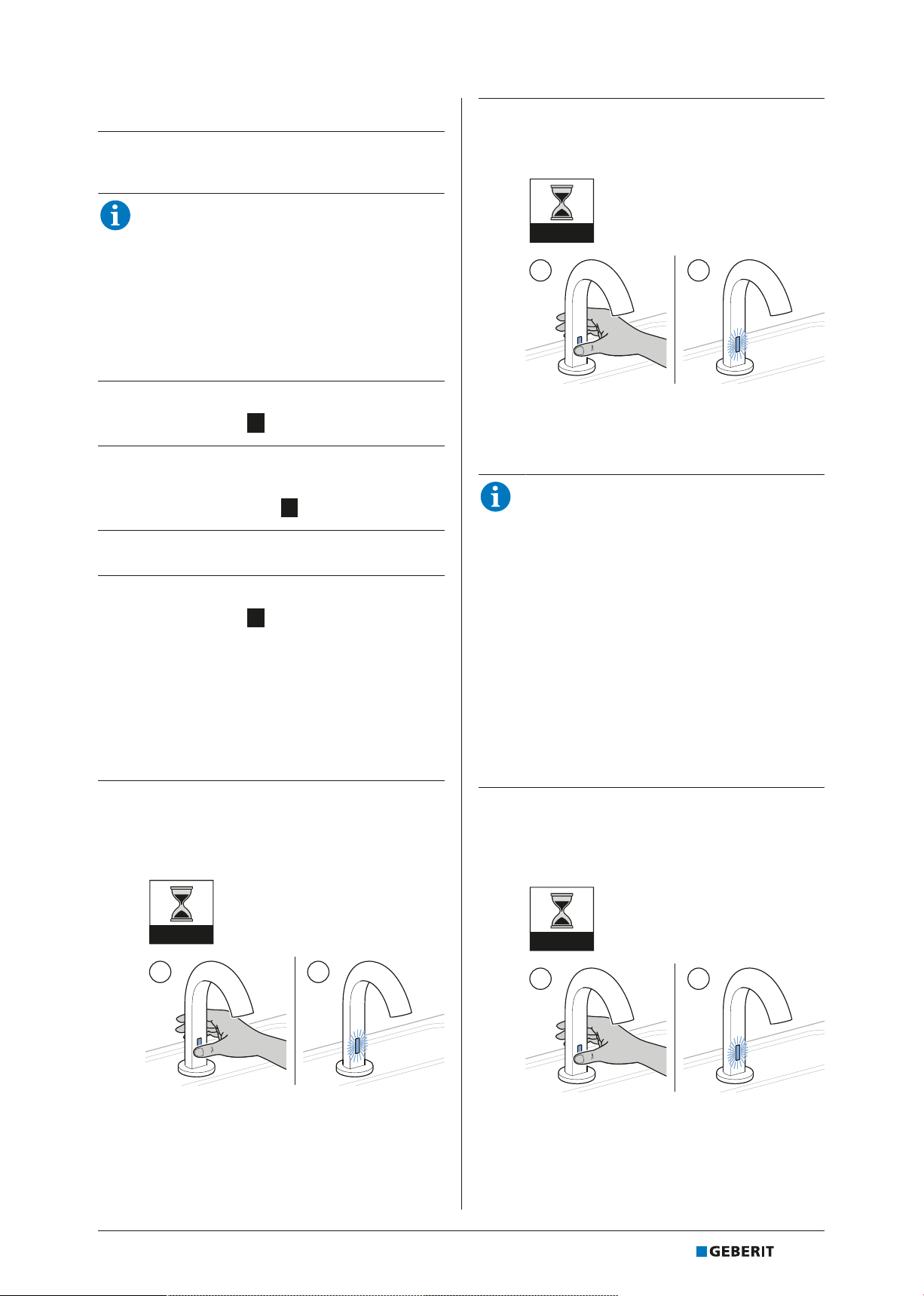 GEBERIT