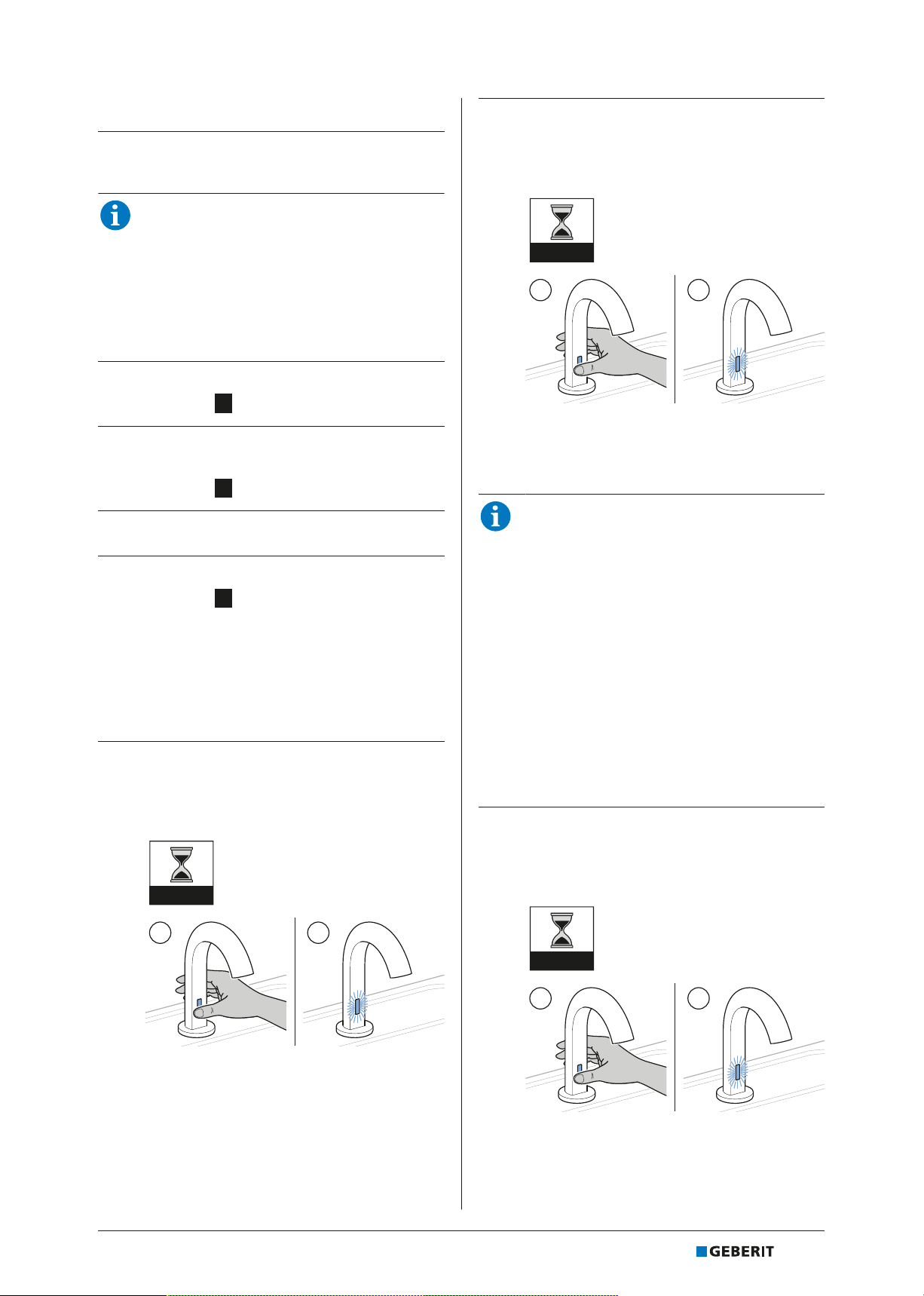 GEBERIT