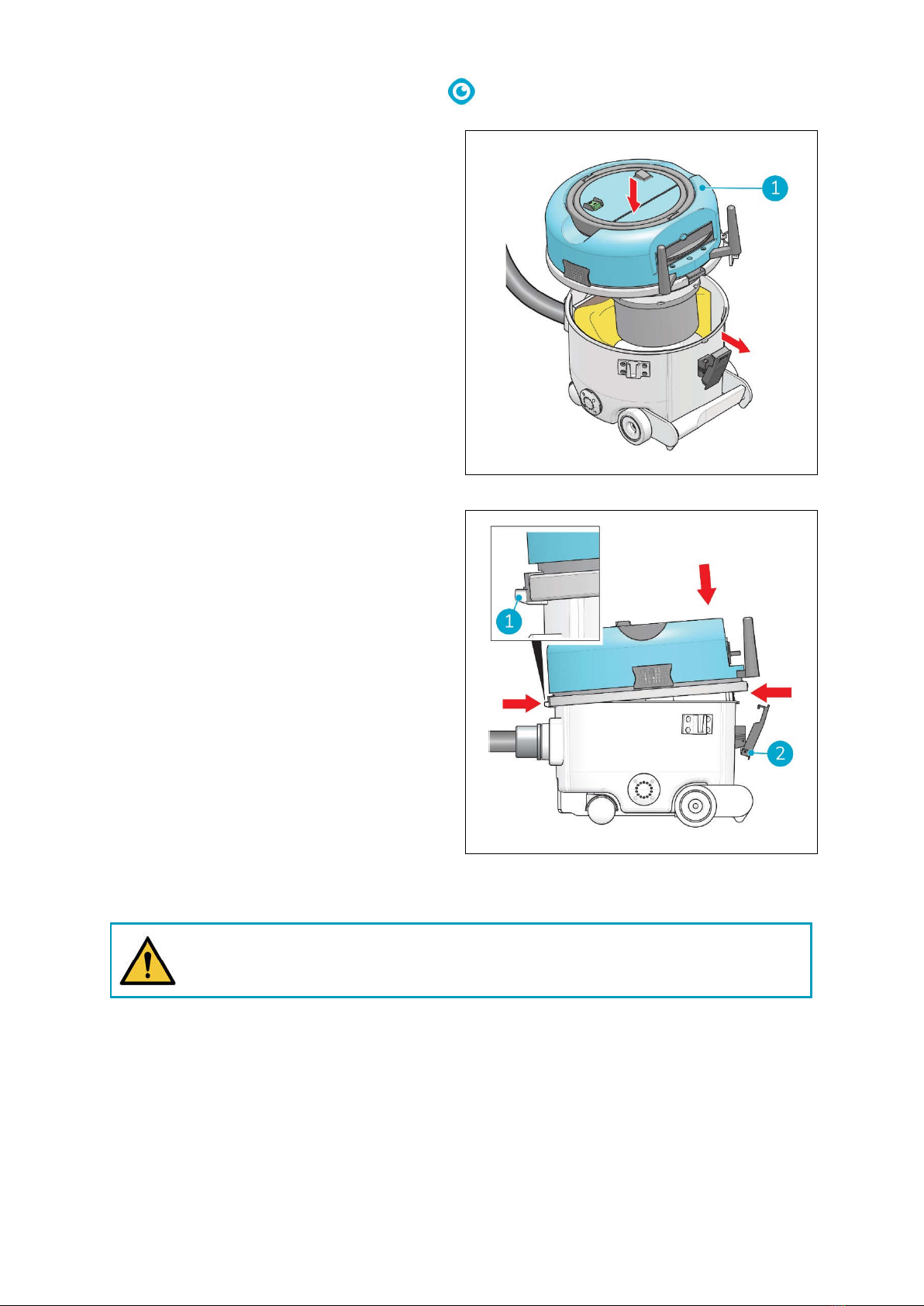 1

1

2