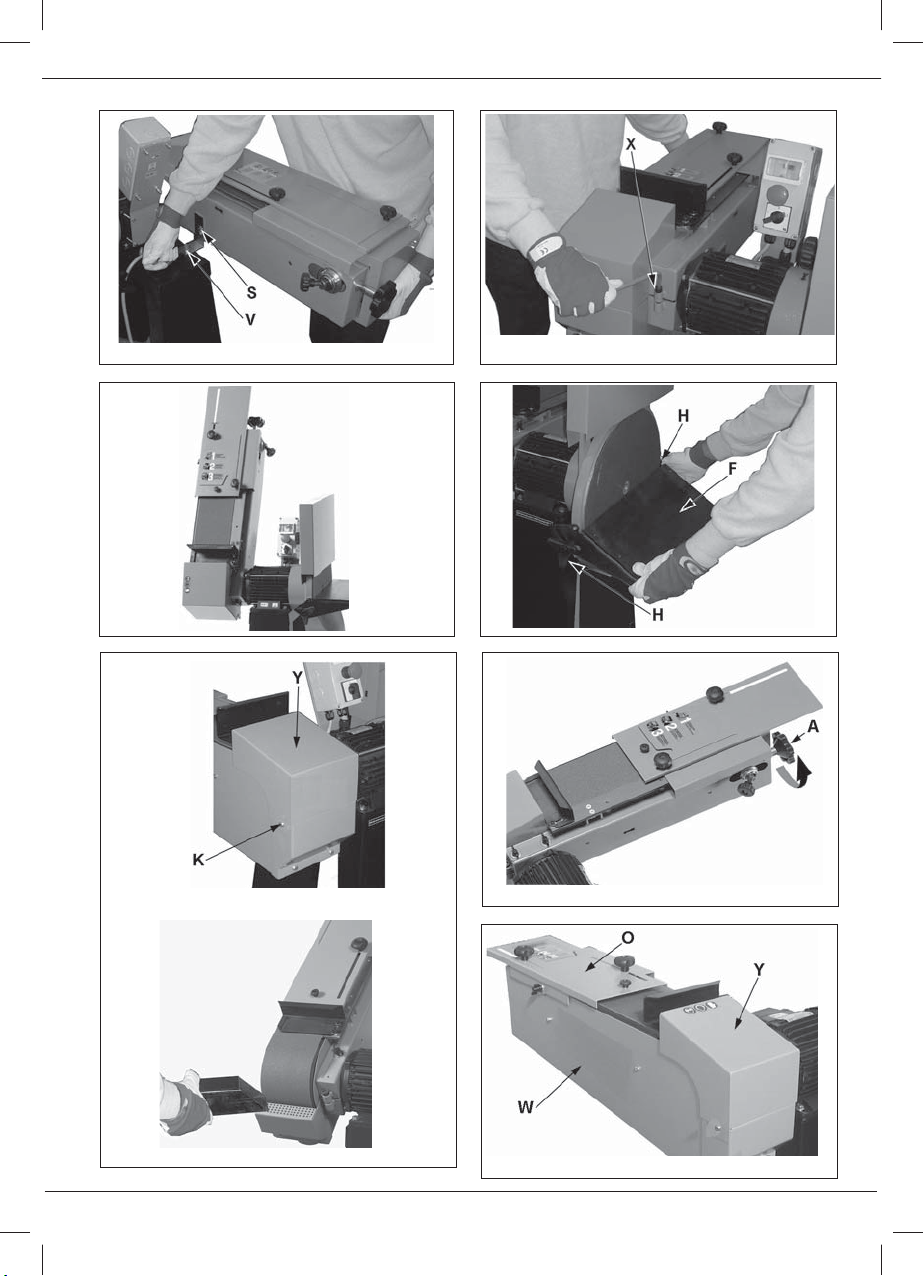 S
V
X
H
F
H
Y
K
A
O
Y
W