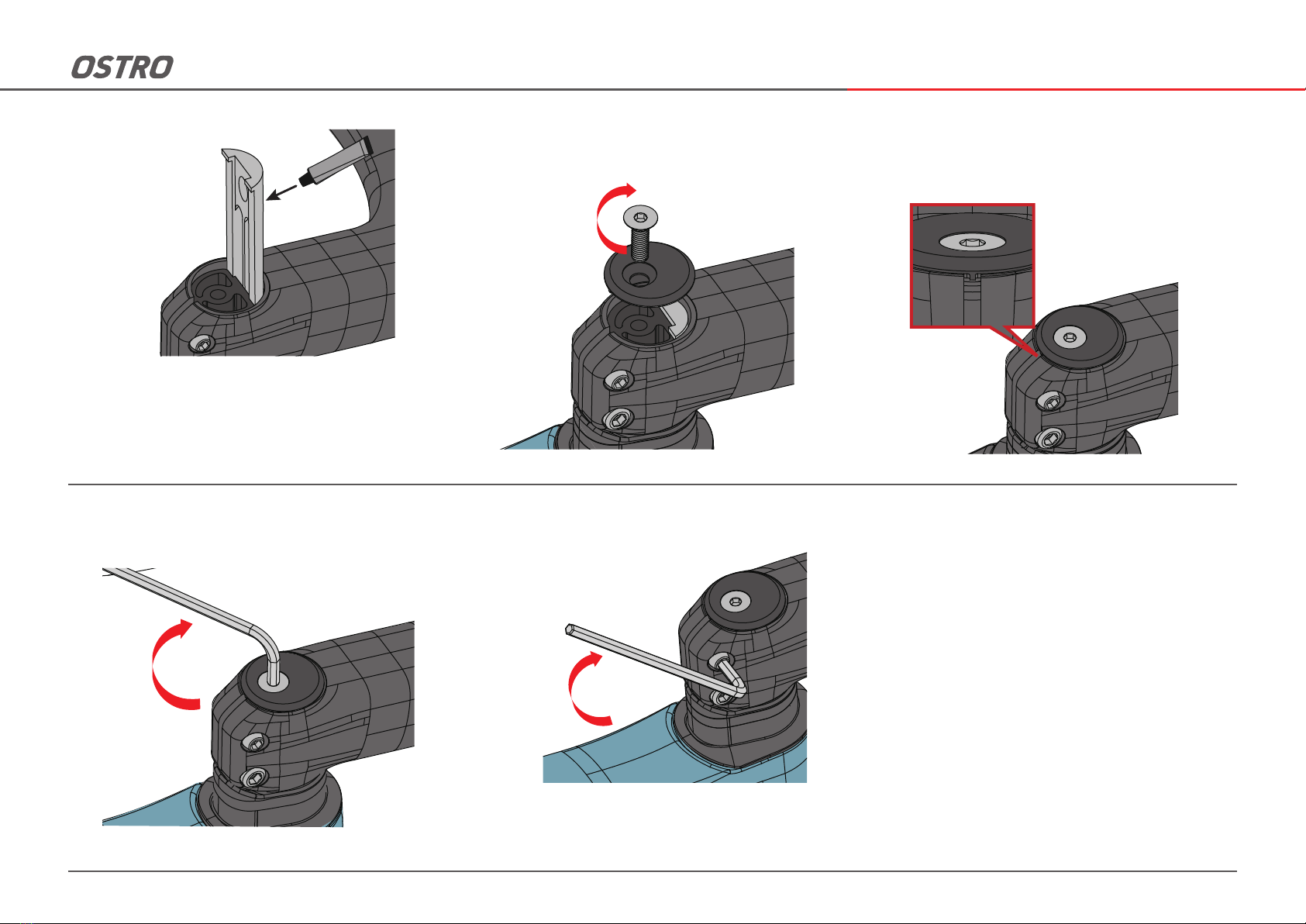 OSTRO