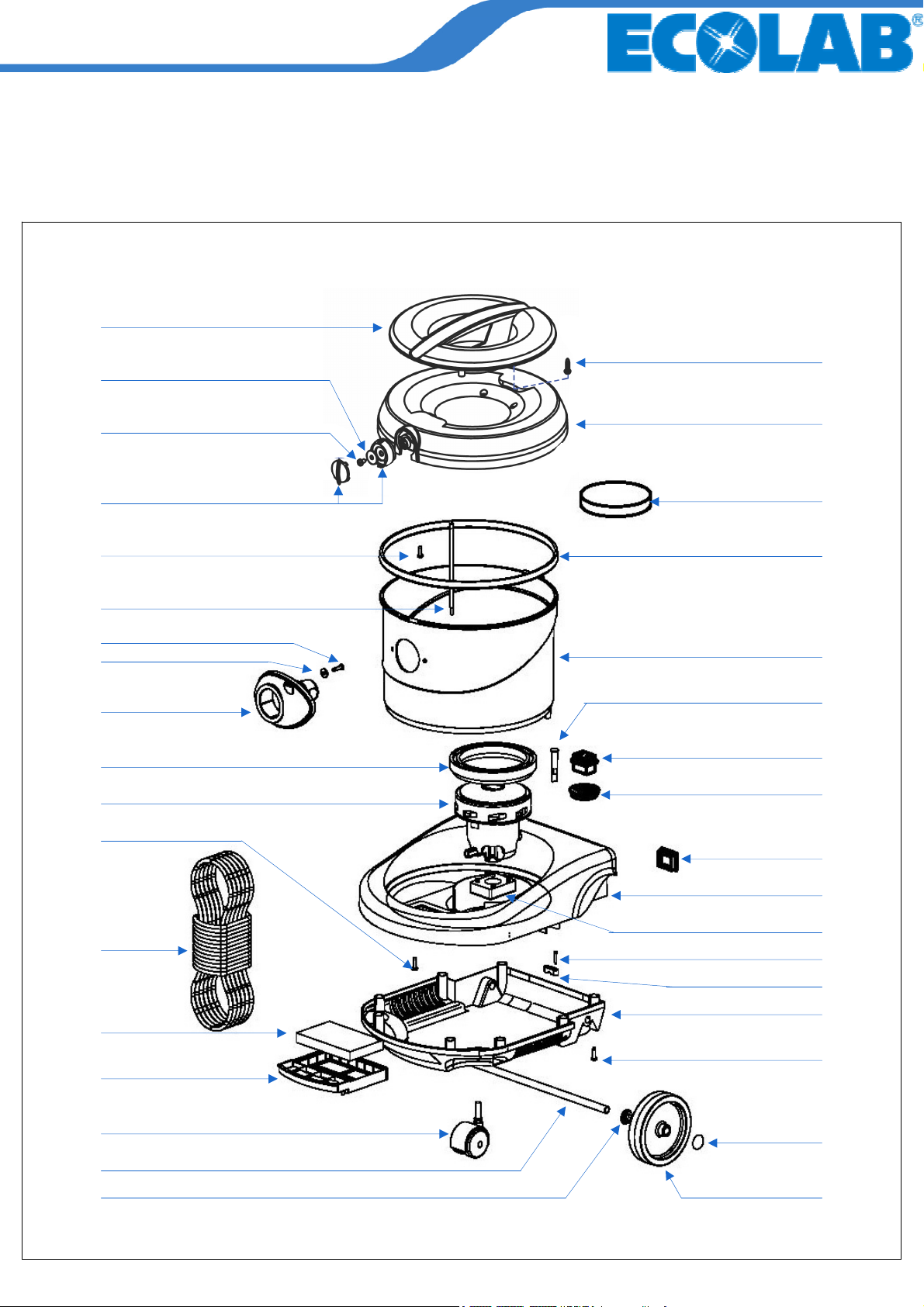 ECOLAB®