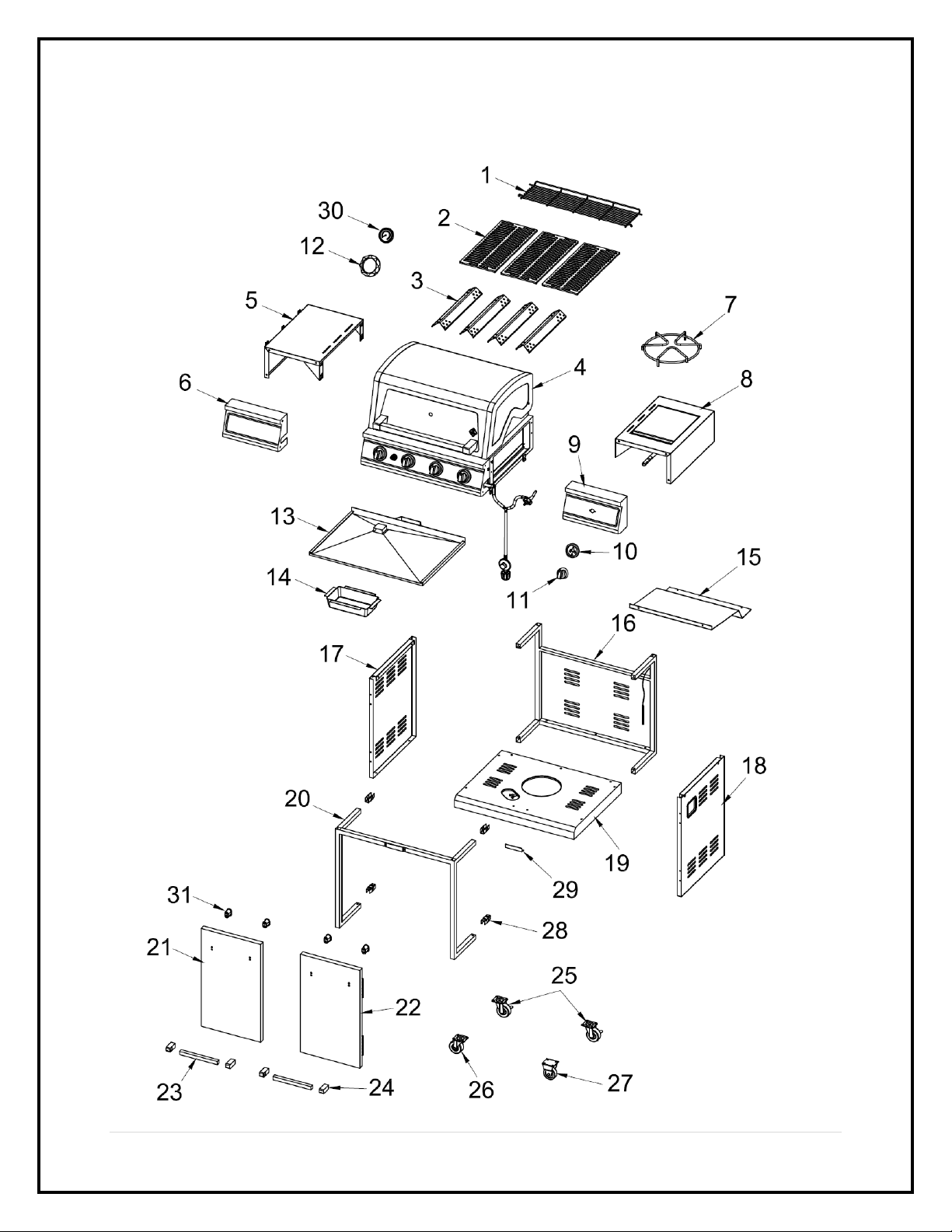 1
30
2
12
3
5
7
4
6
8
9
13
10
15
14
11
16
17
18
20
19
29
31
28
21
25
22
23
24
26
27