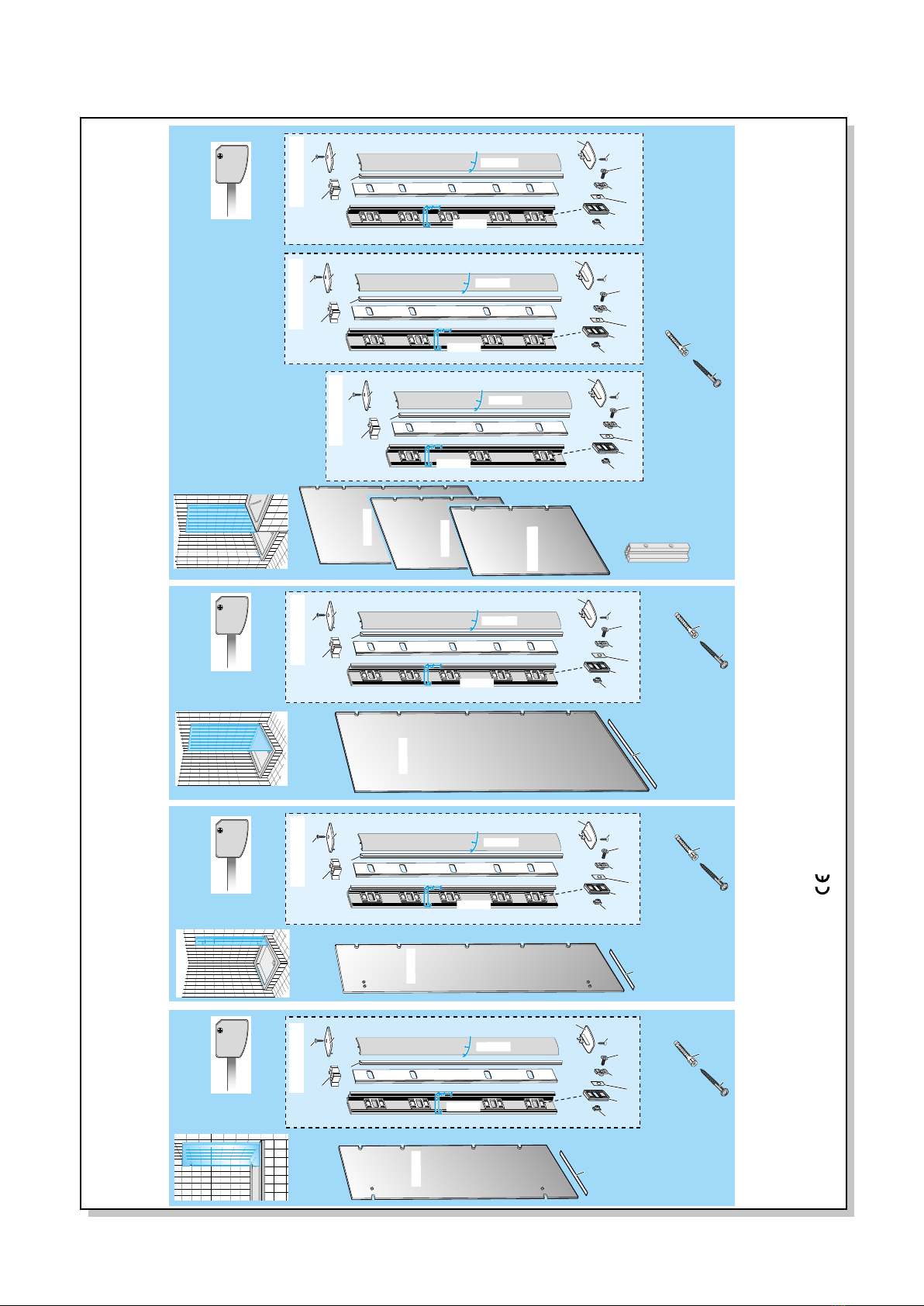 CE