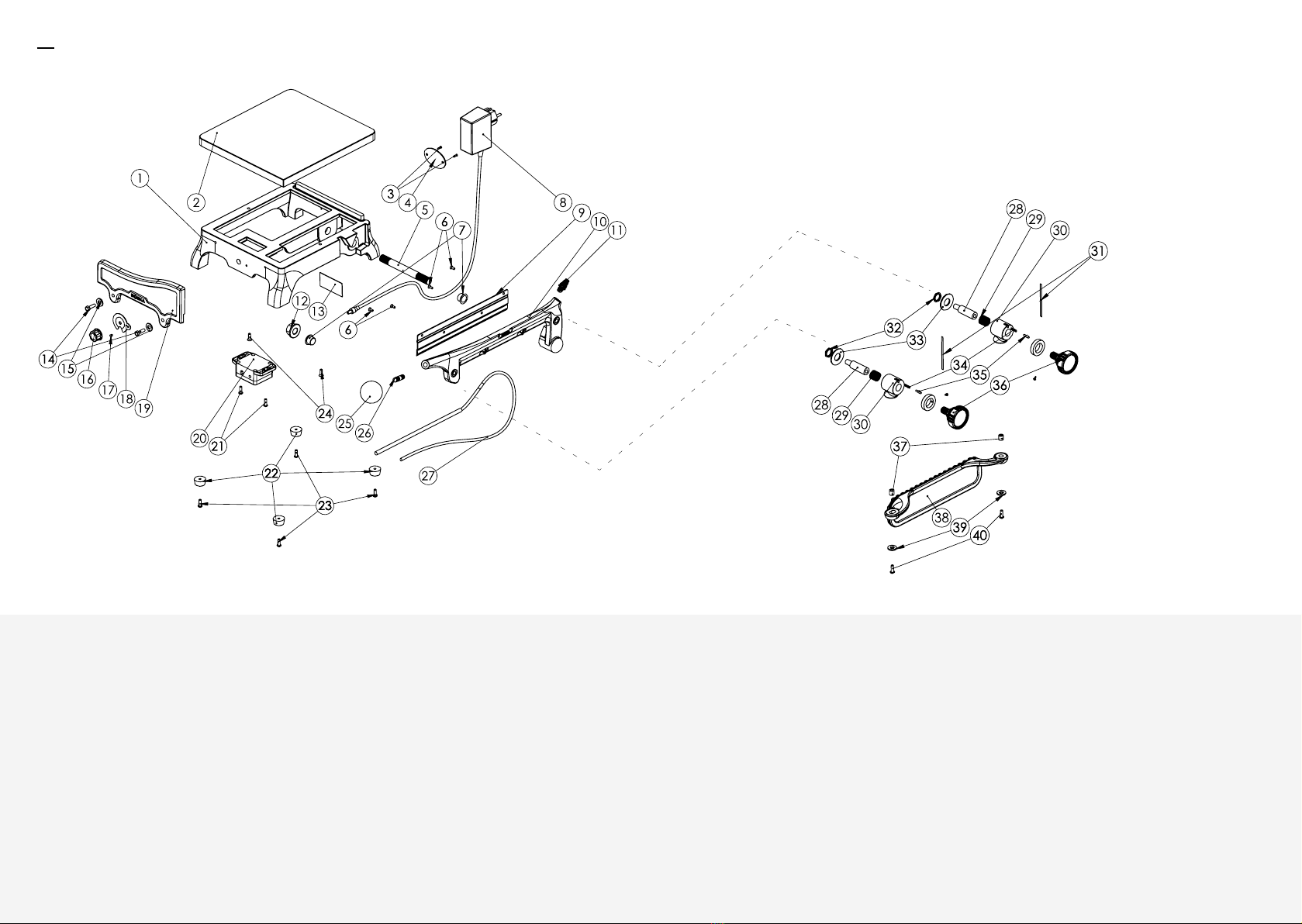 1
2
3
4
5
6
7
8
9
10
11
12
13
6
14
15
16
17
18
19
20
21
24
25
26
22
23
27
28
29
30
31
32
33
34
35
36
28
29
30
37
38
39
40