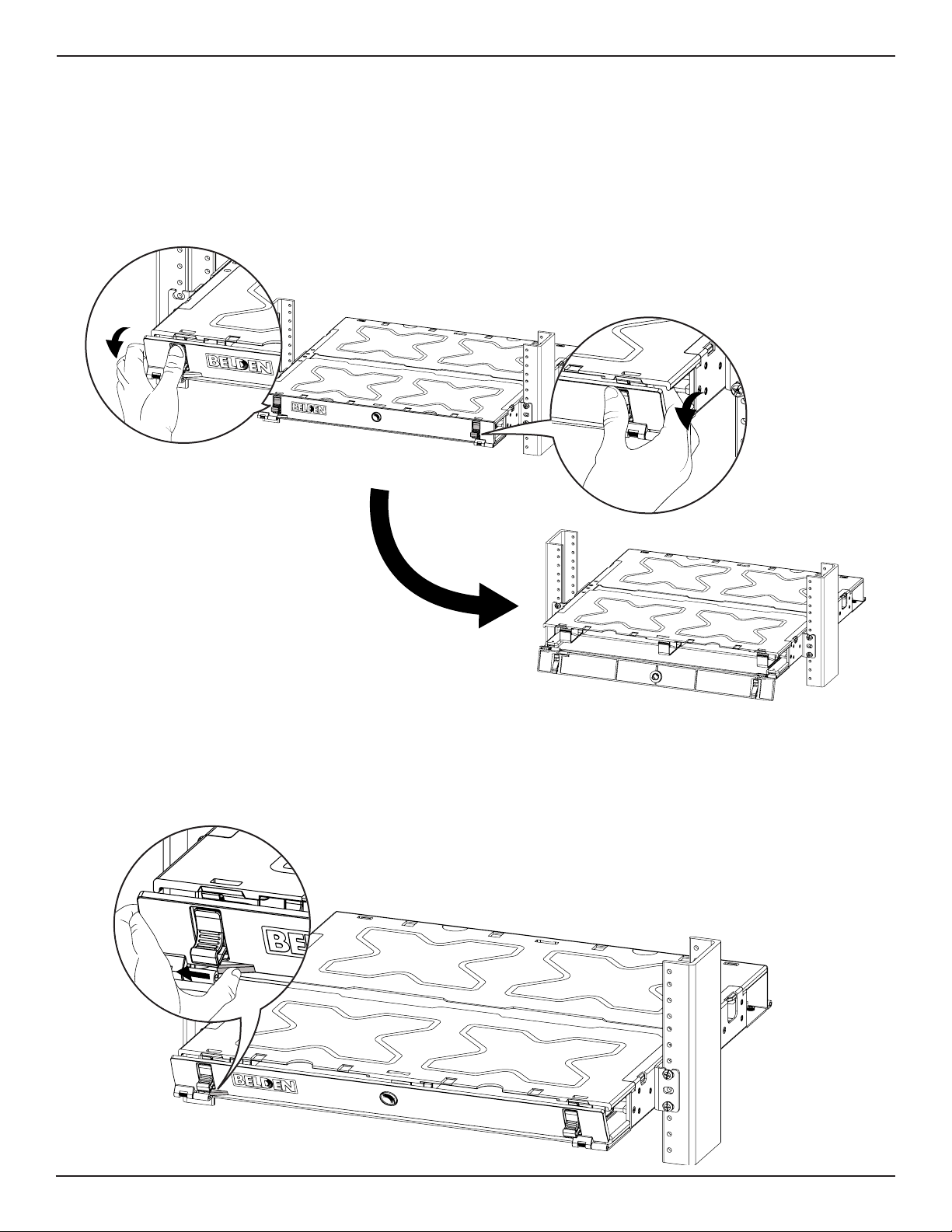 BELDEN

BELDEN

BE

BELDEN