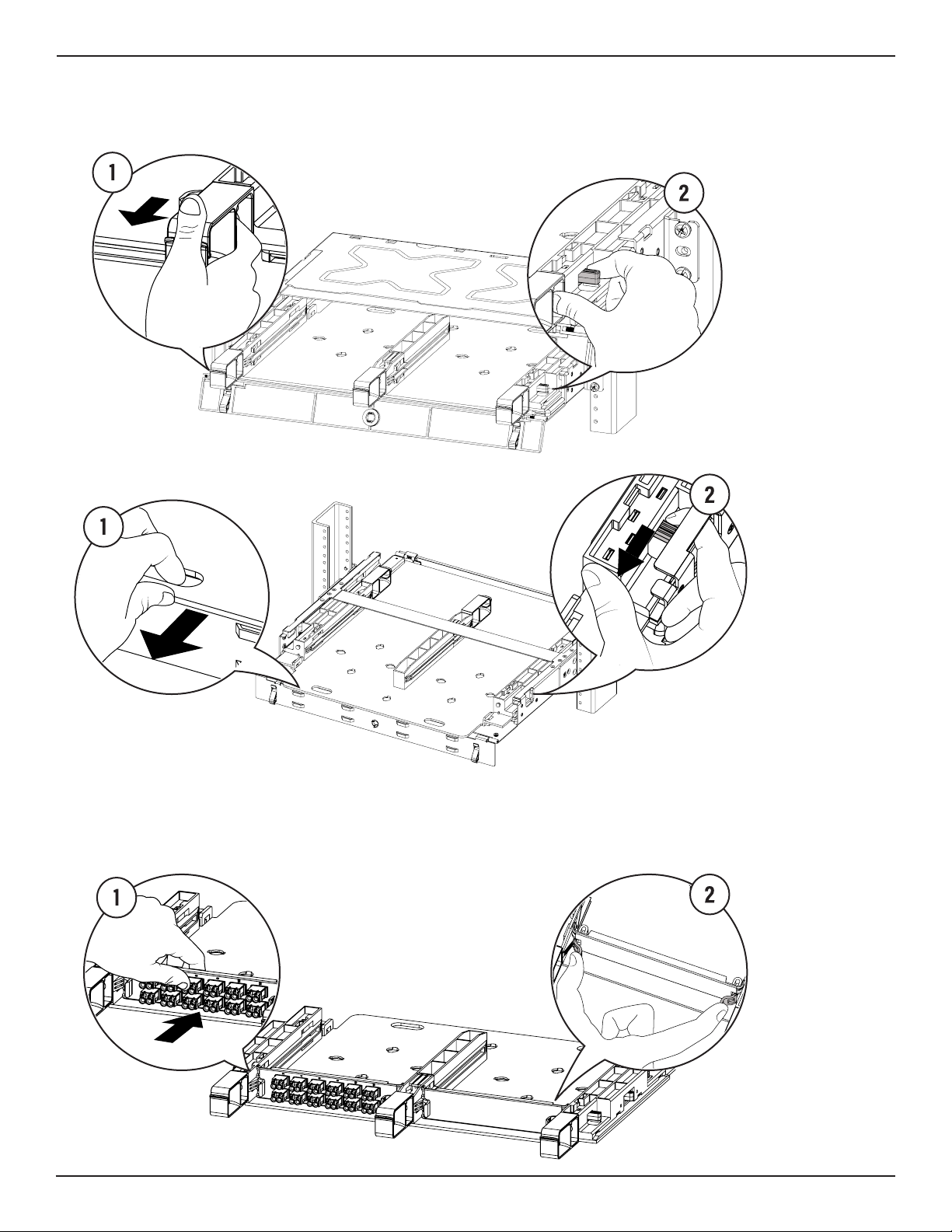 1

2

1

2

1

2