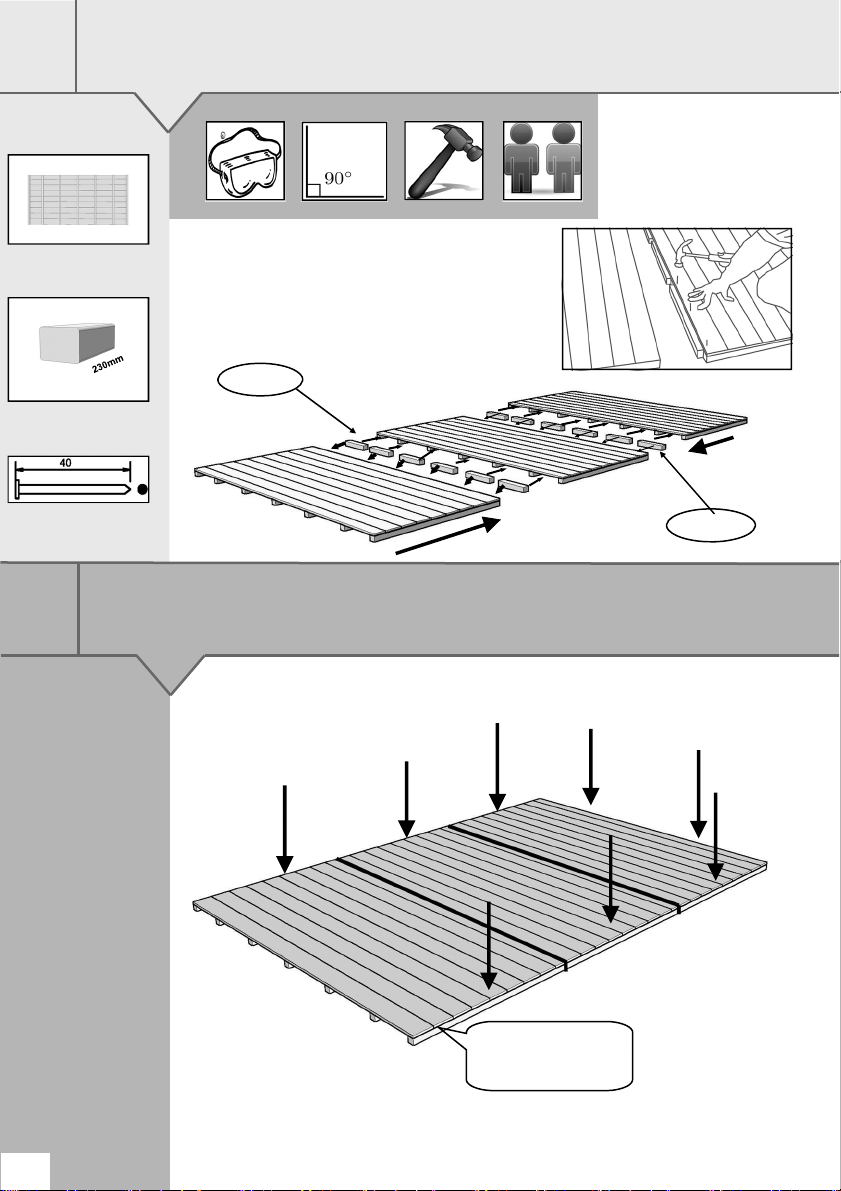 90°

230mm

40