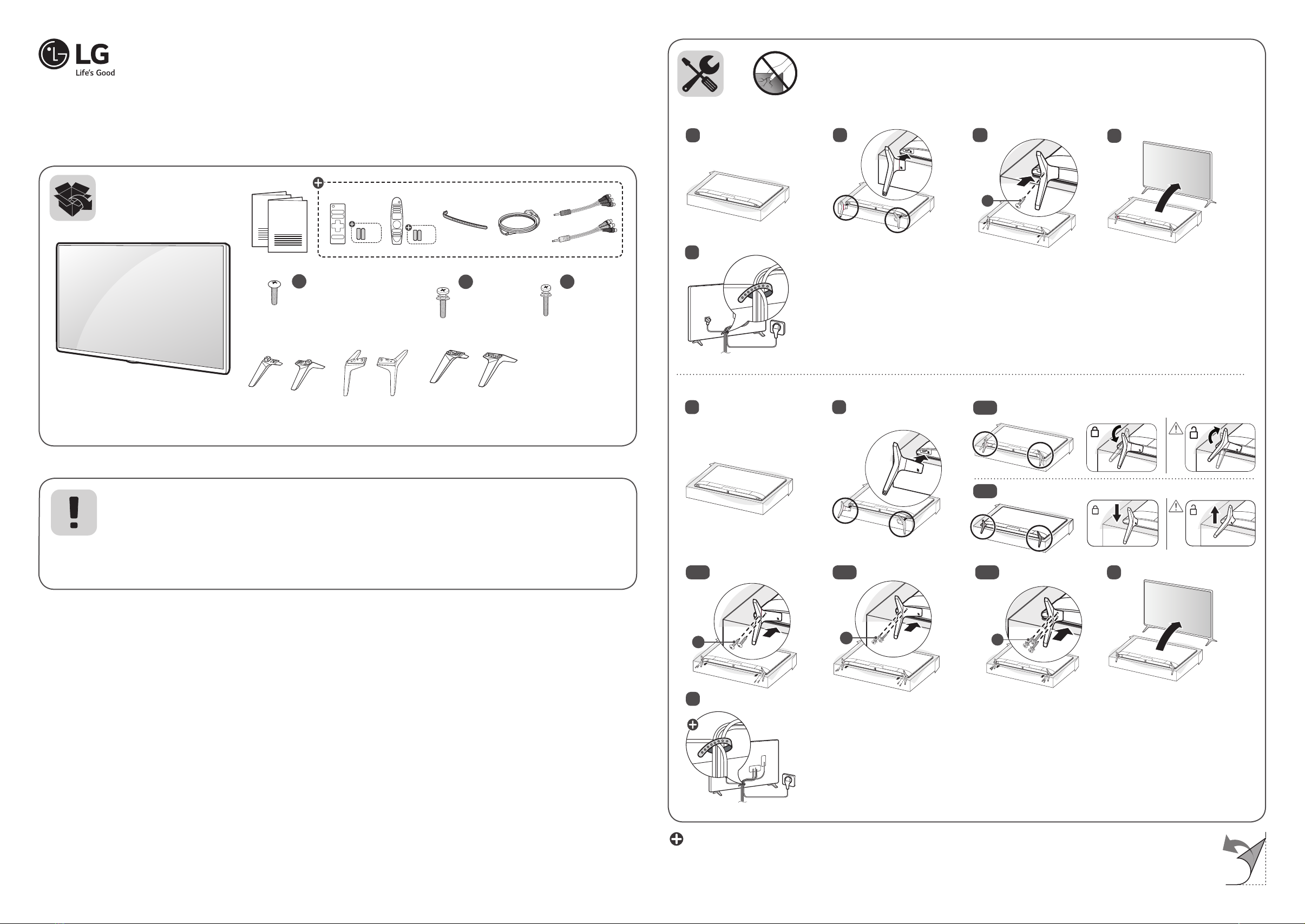 LG
Life's Good