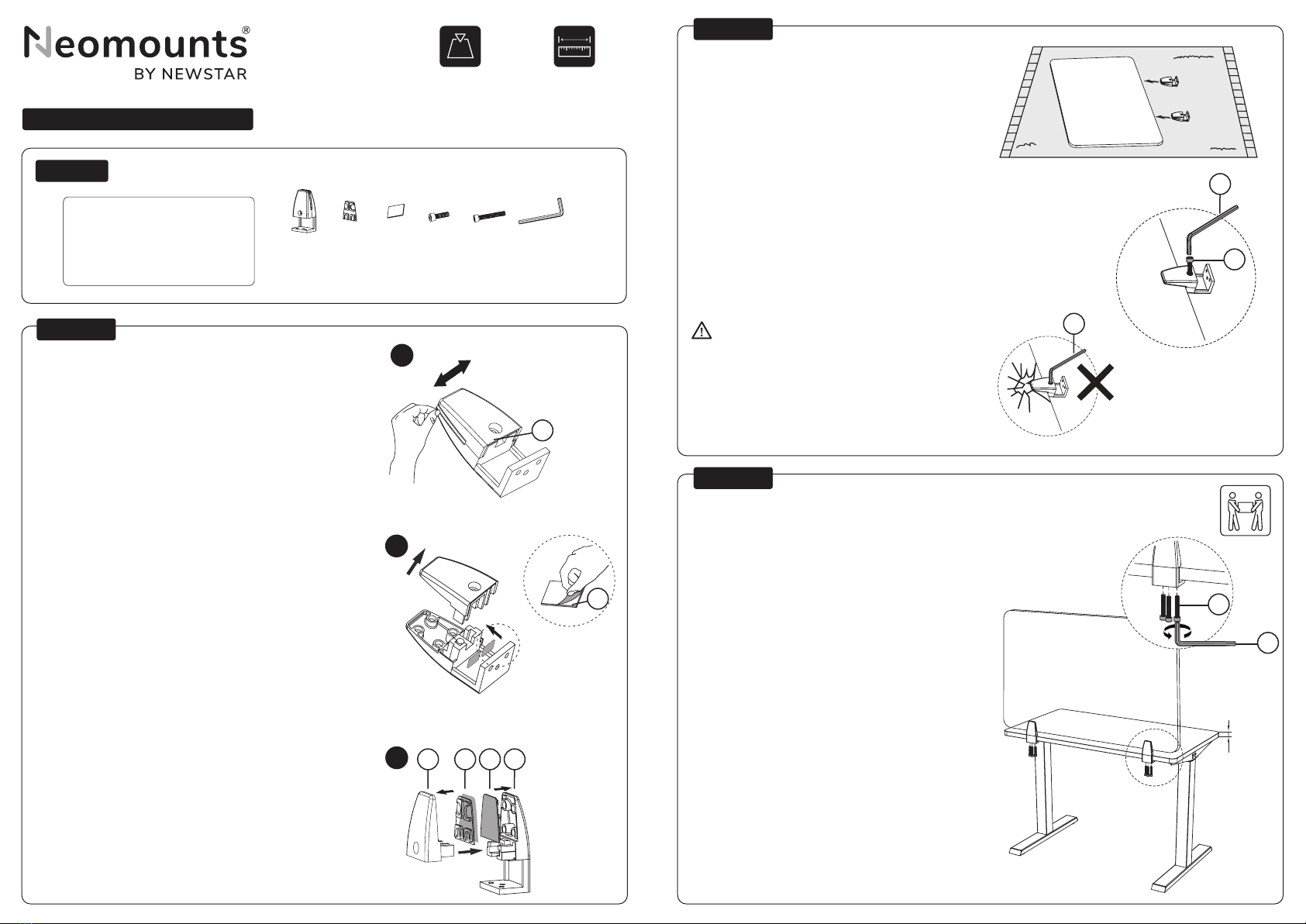 Neomounts®
BY NEWSTAR