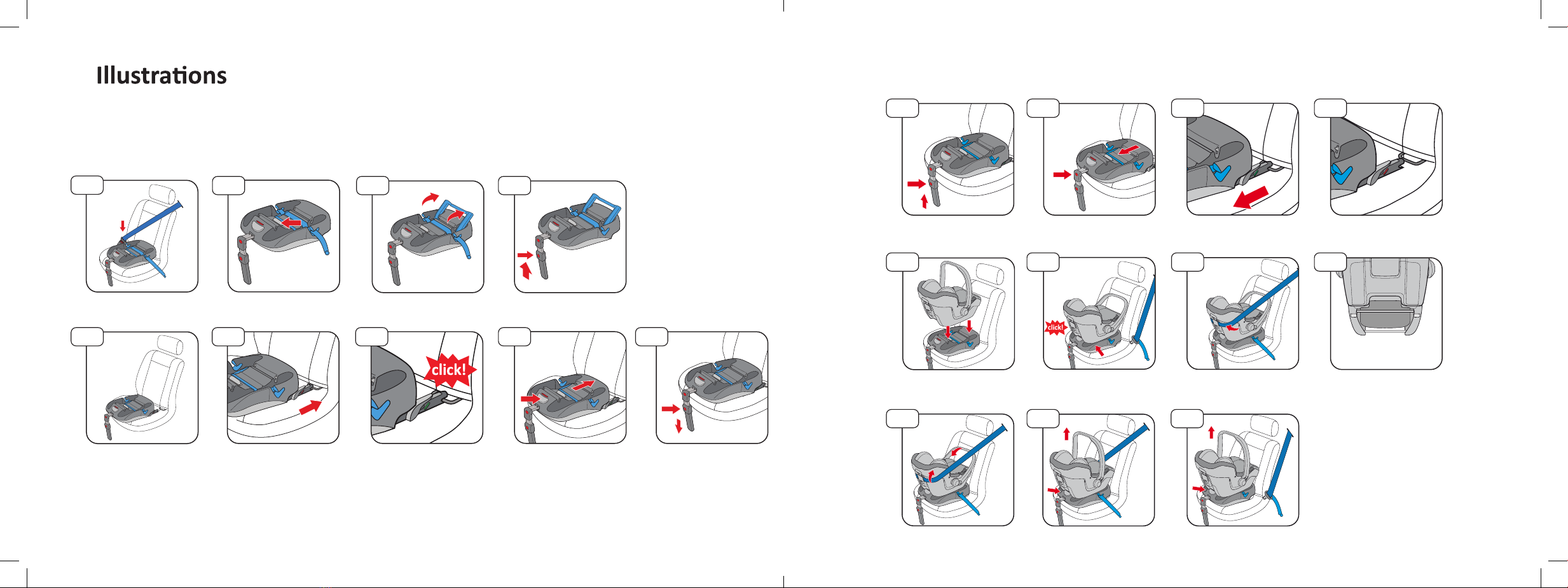 Illustrations

click!

click!