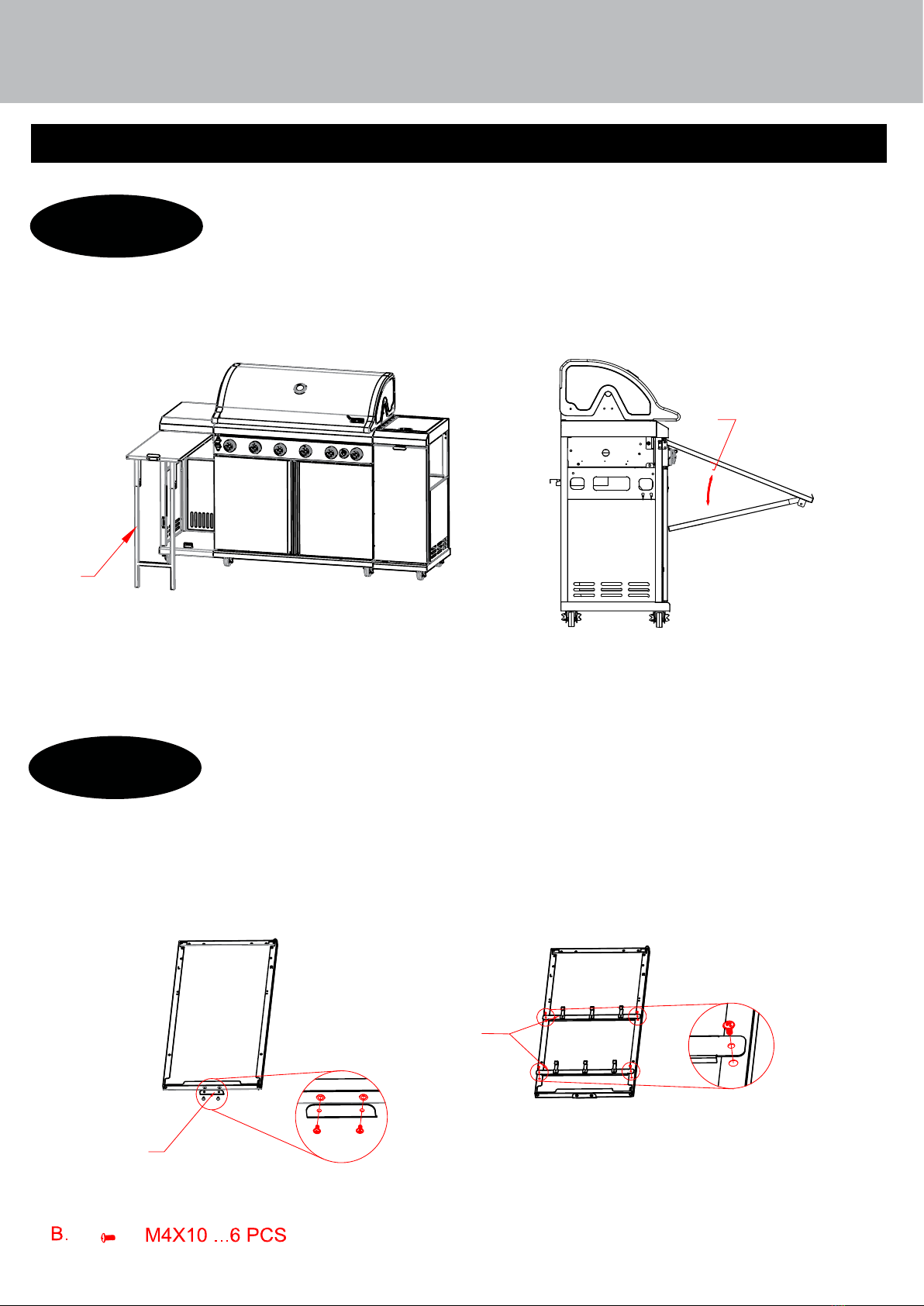 B. M4X10 ...6 PCS