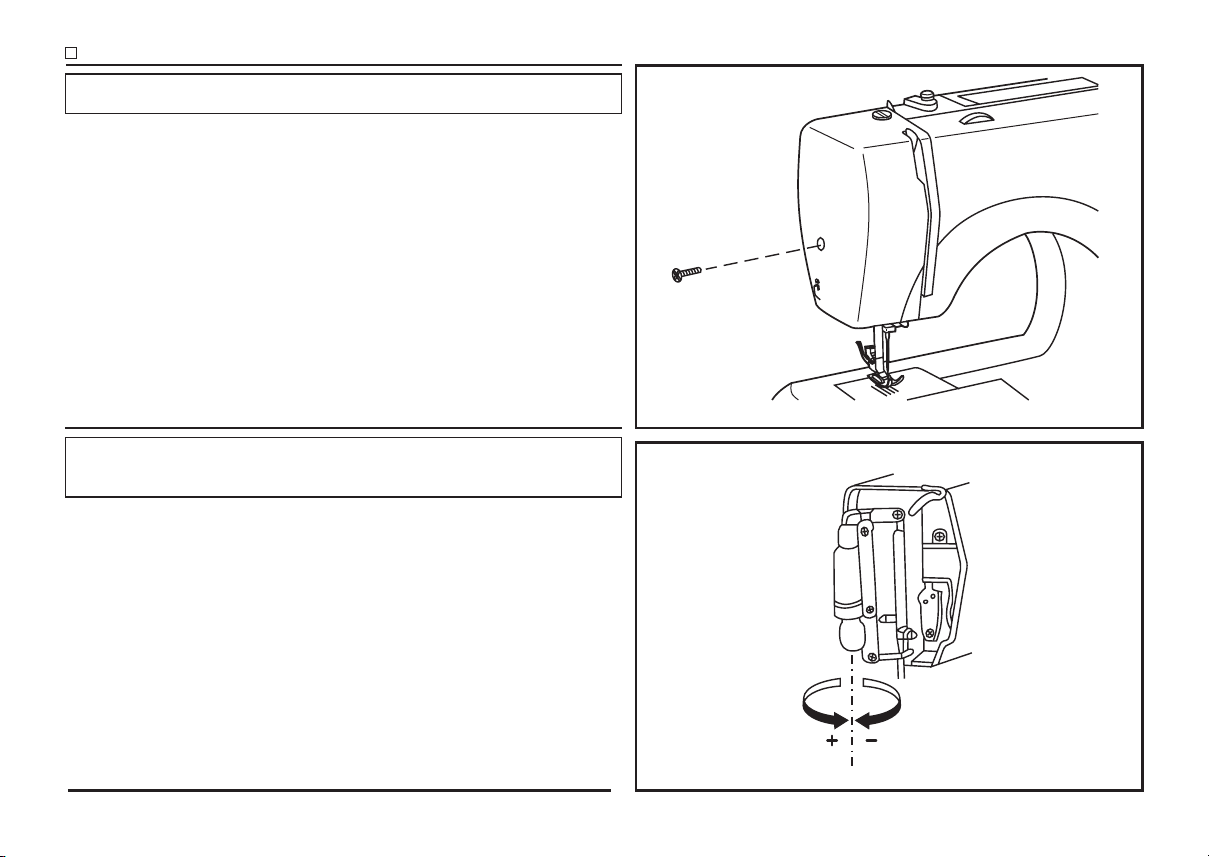 + −