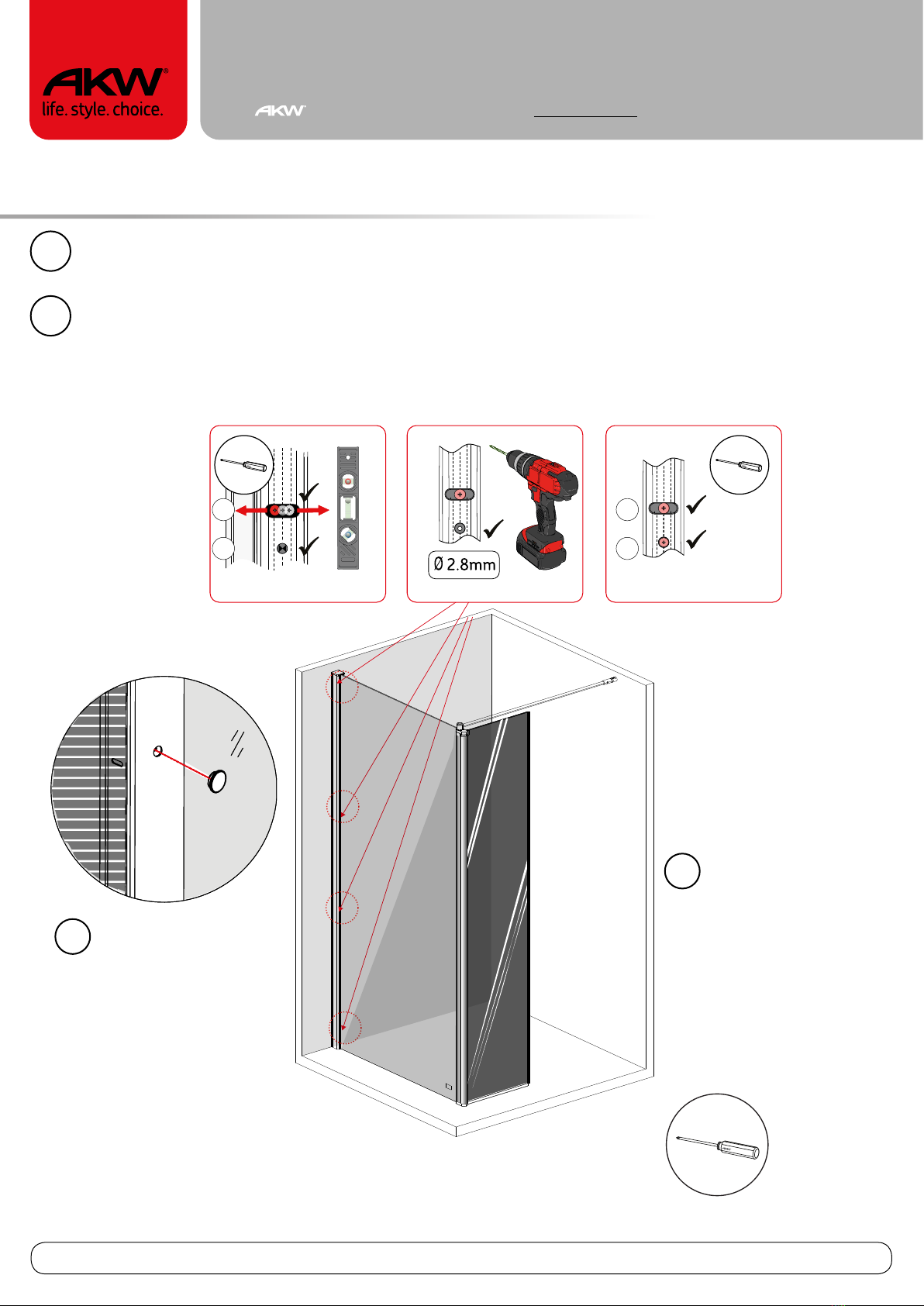 AKW®
life. style. choice.

AKW

Ø 2.8mm