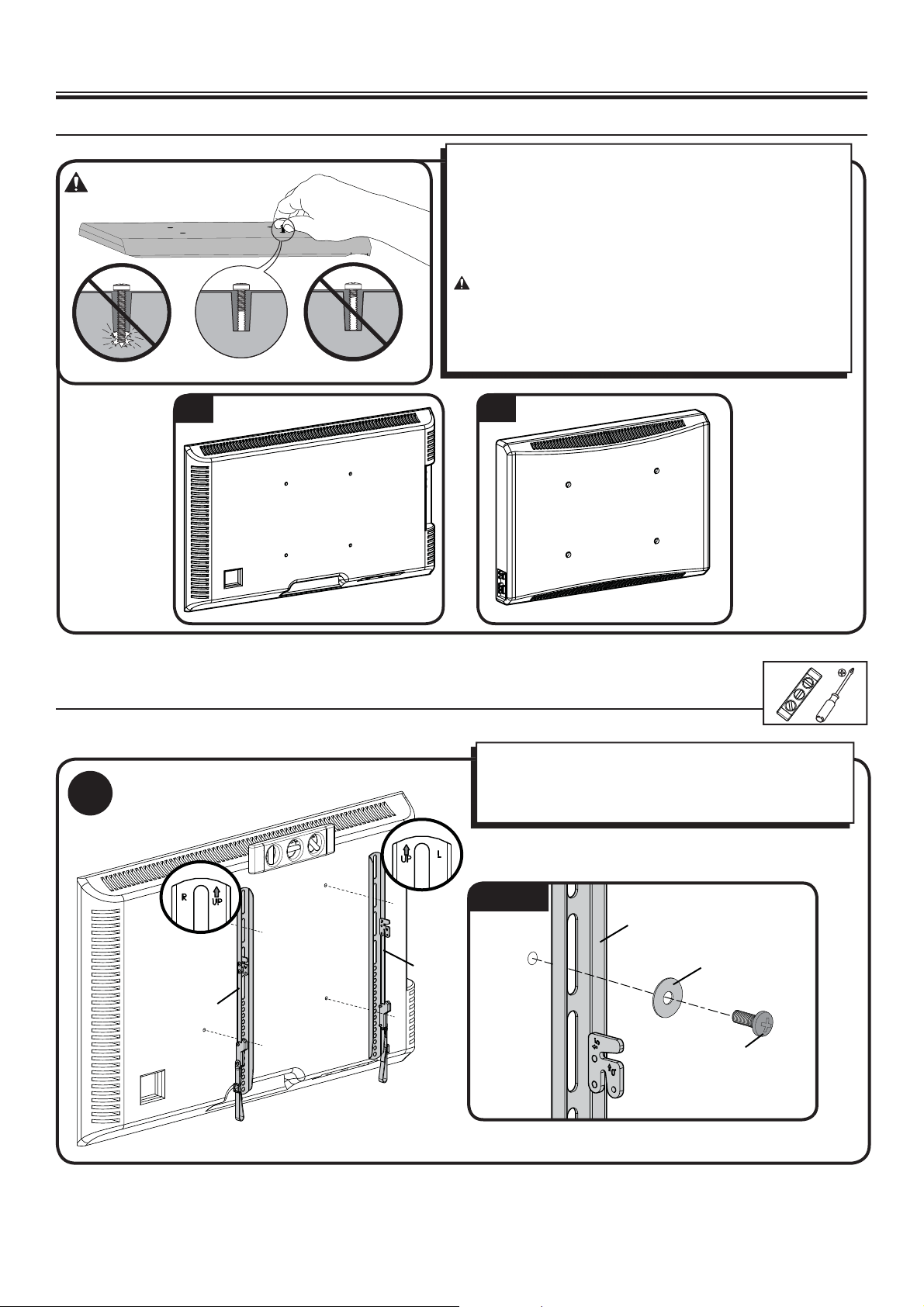 R
UP
UP
L