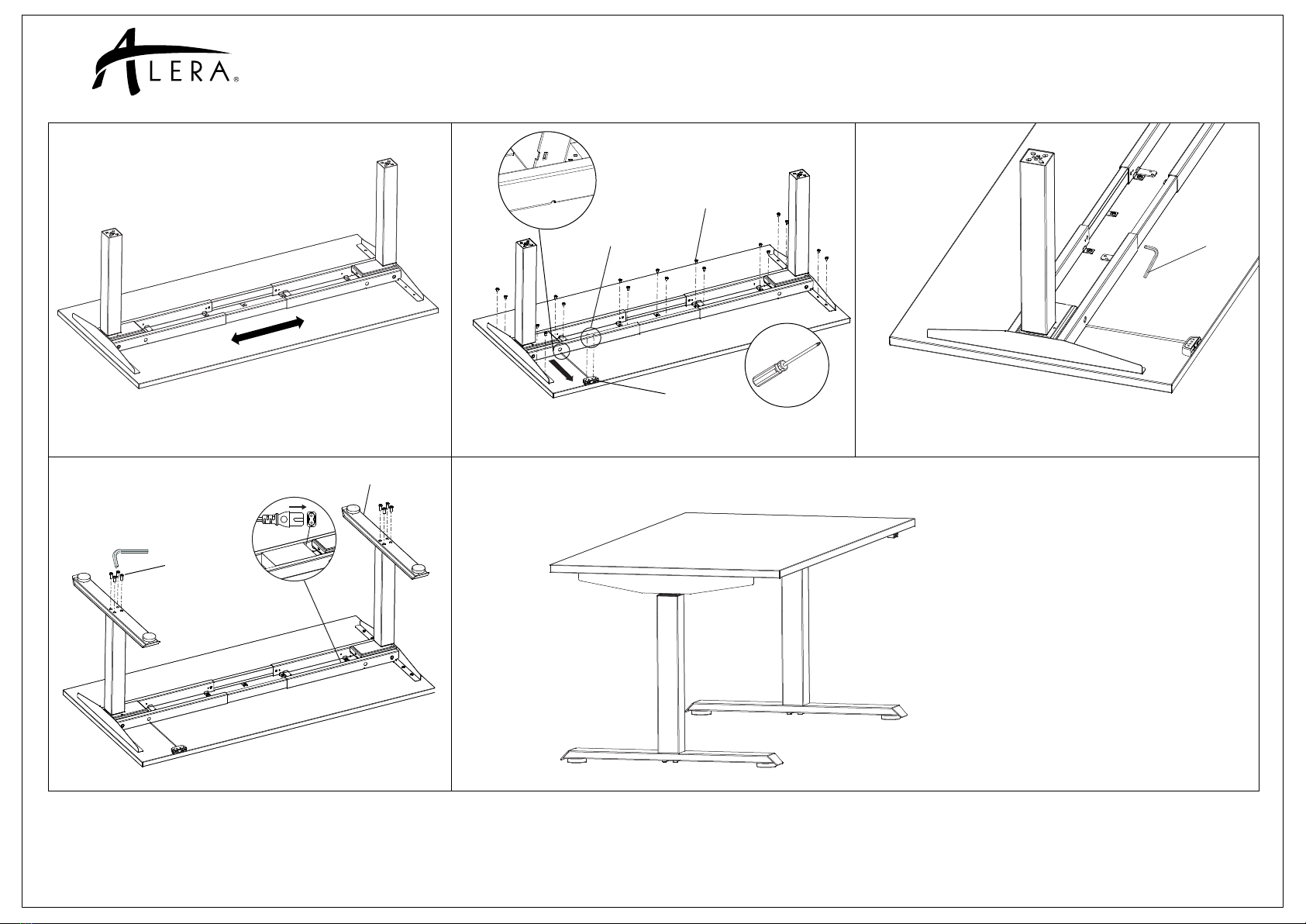 ALERA®