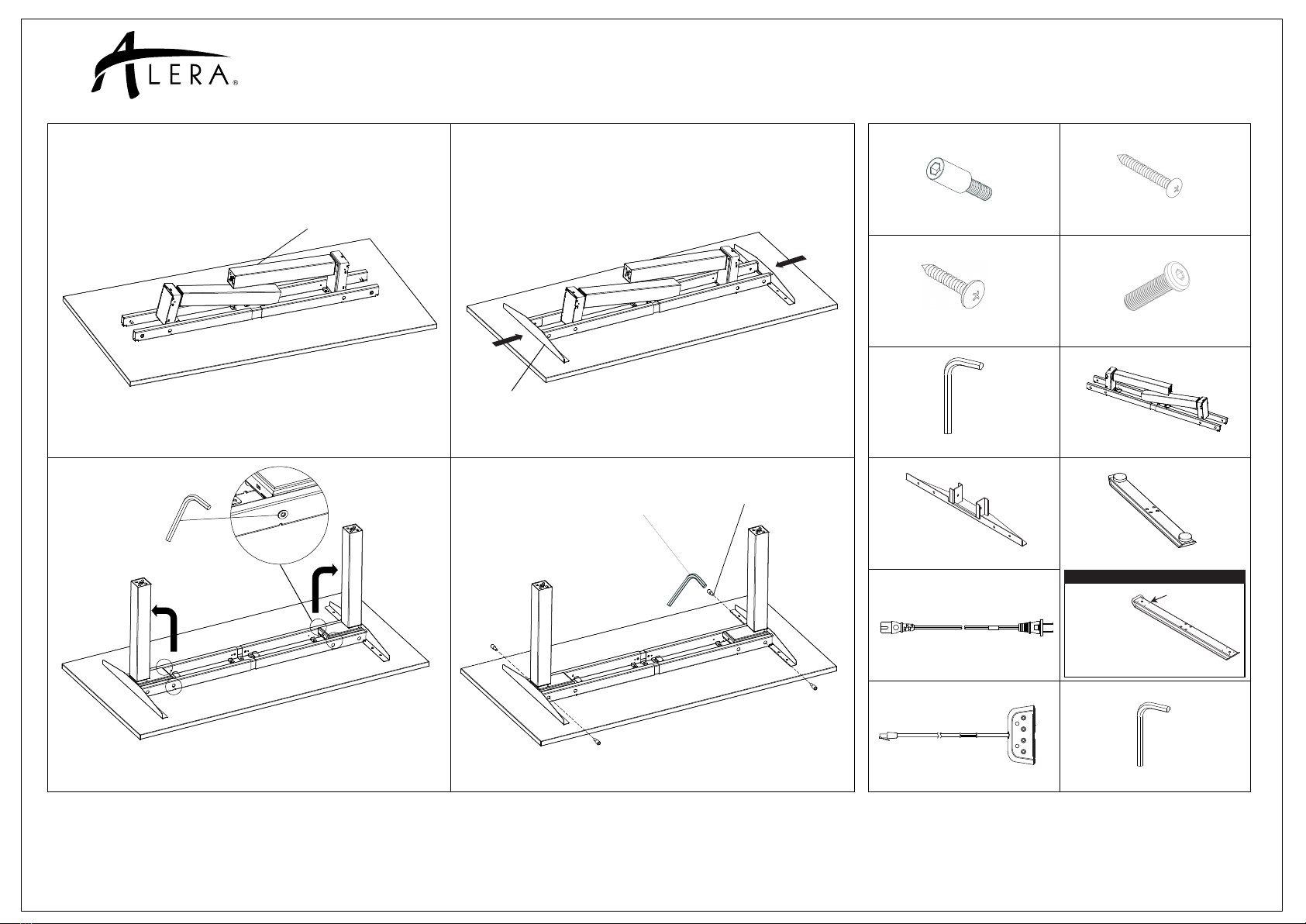 ALERA®