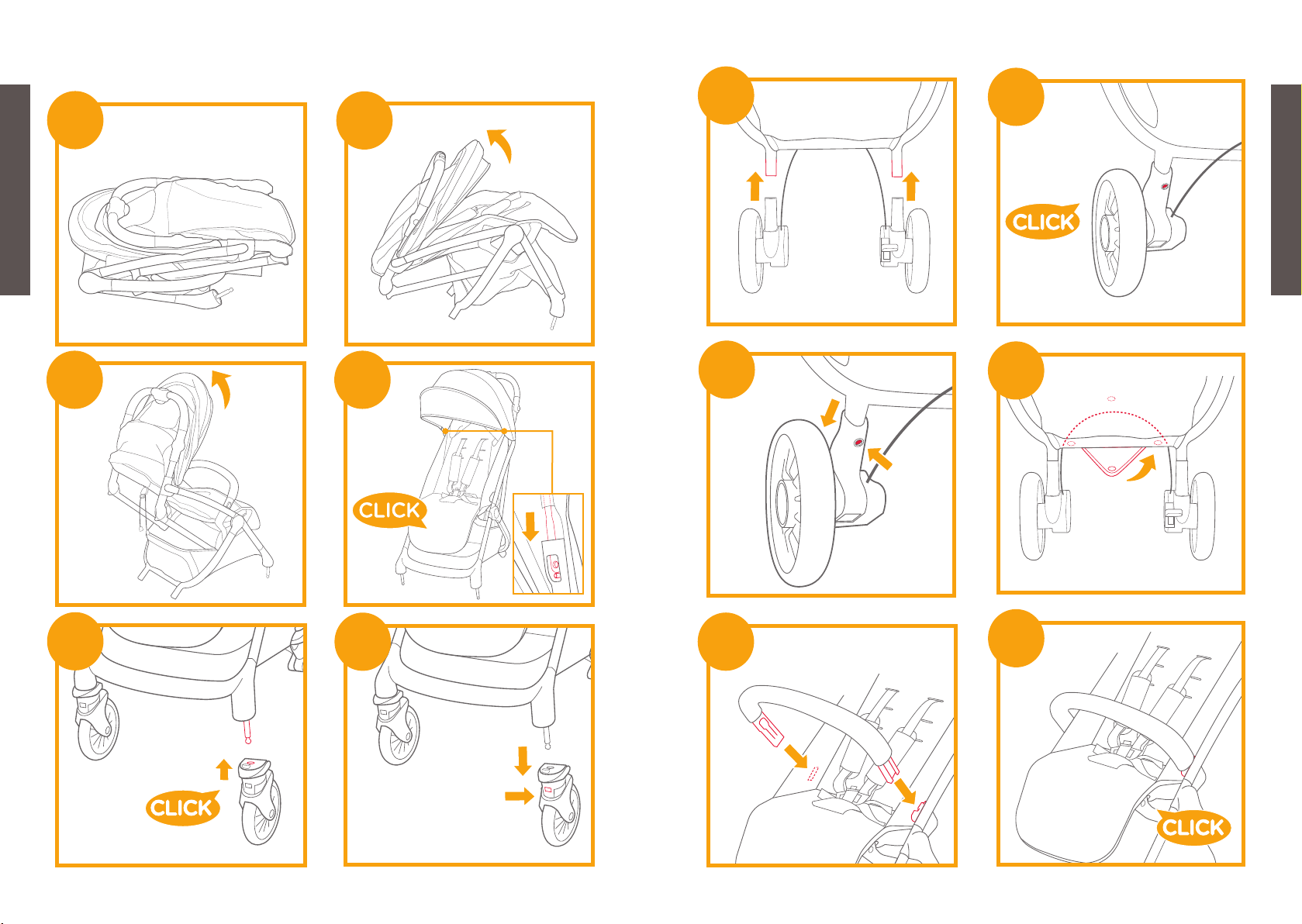 CLICK

CLICK

CLICK

CLICK