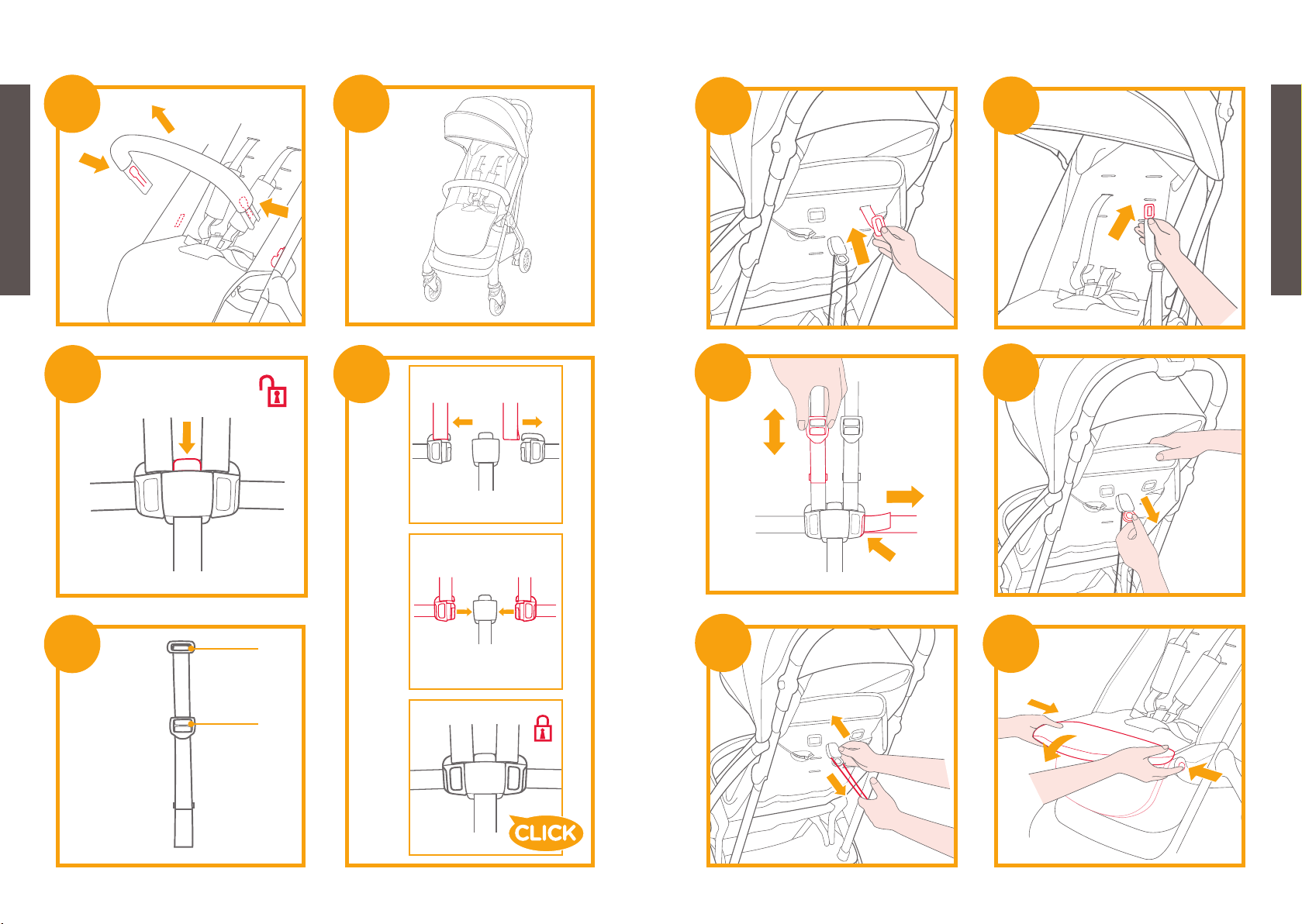 CLICK