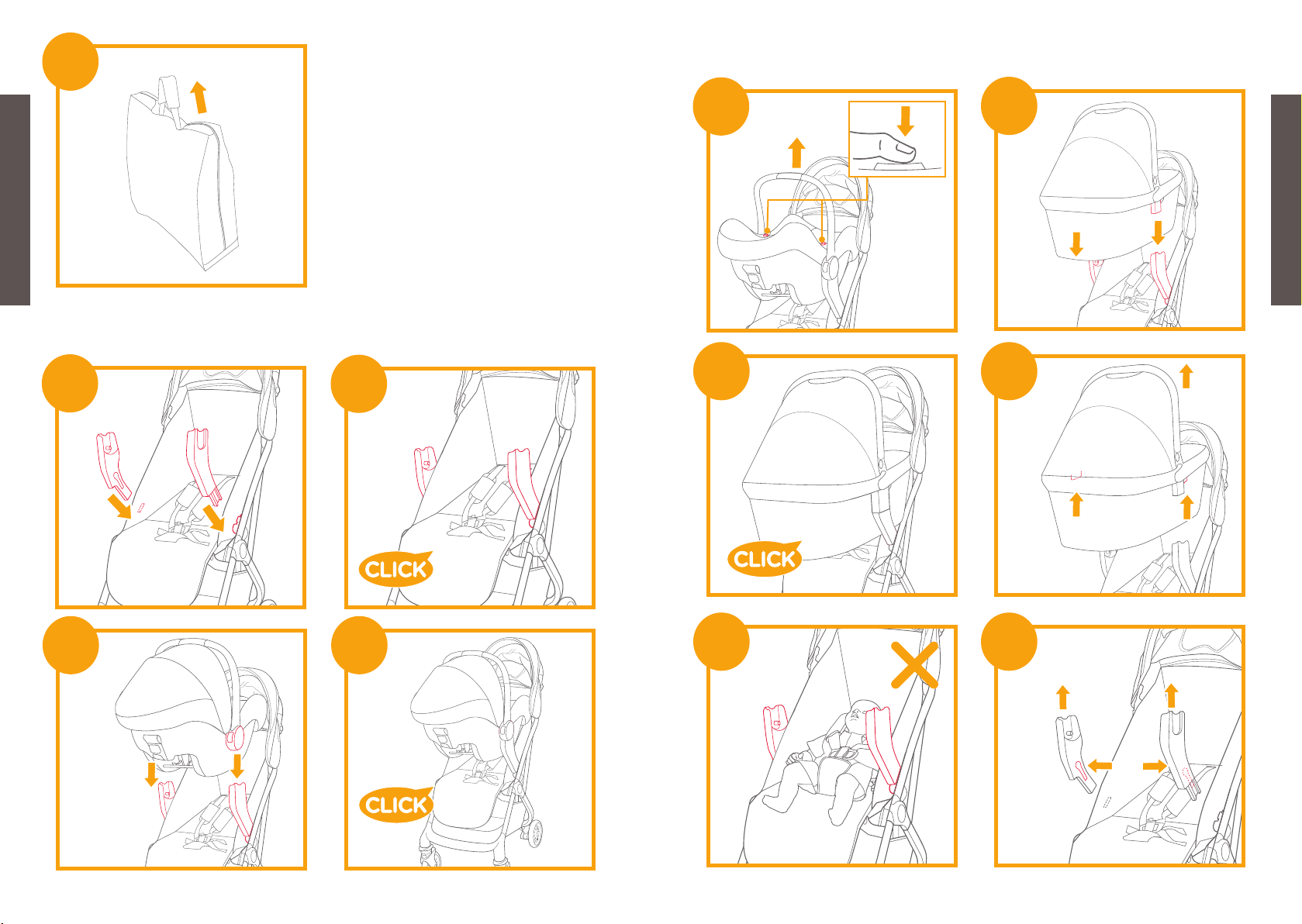 CLICK

CLICK

CLICK