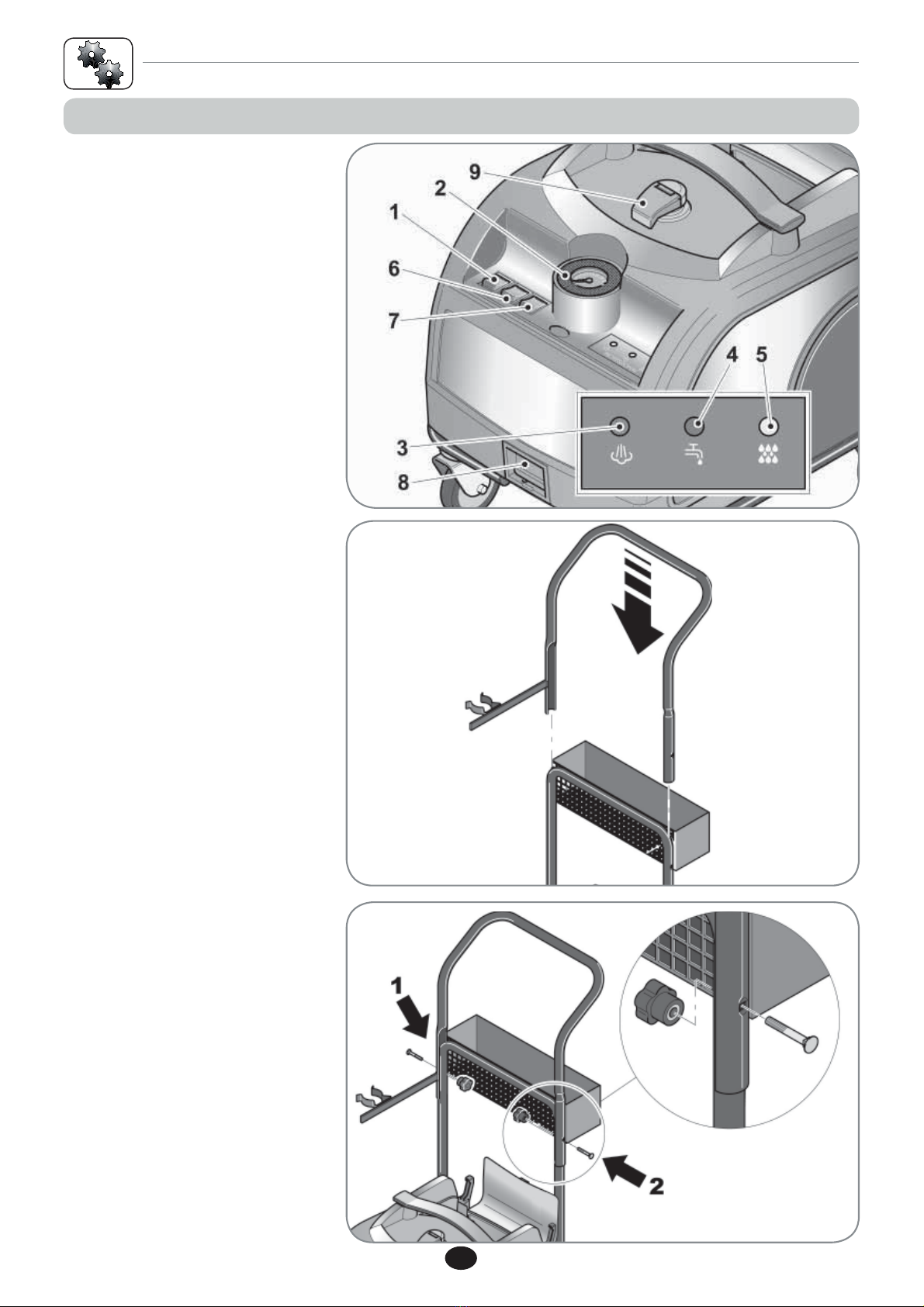 9
2
1
6
7
4
5
3
8

1
2