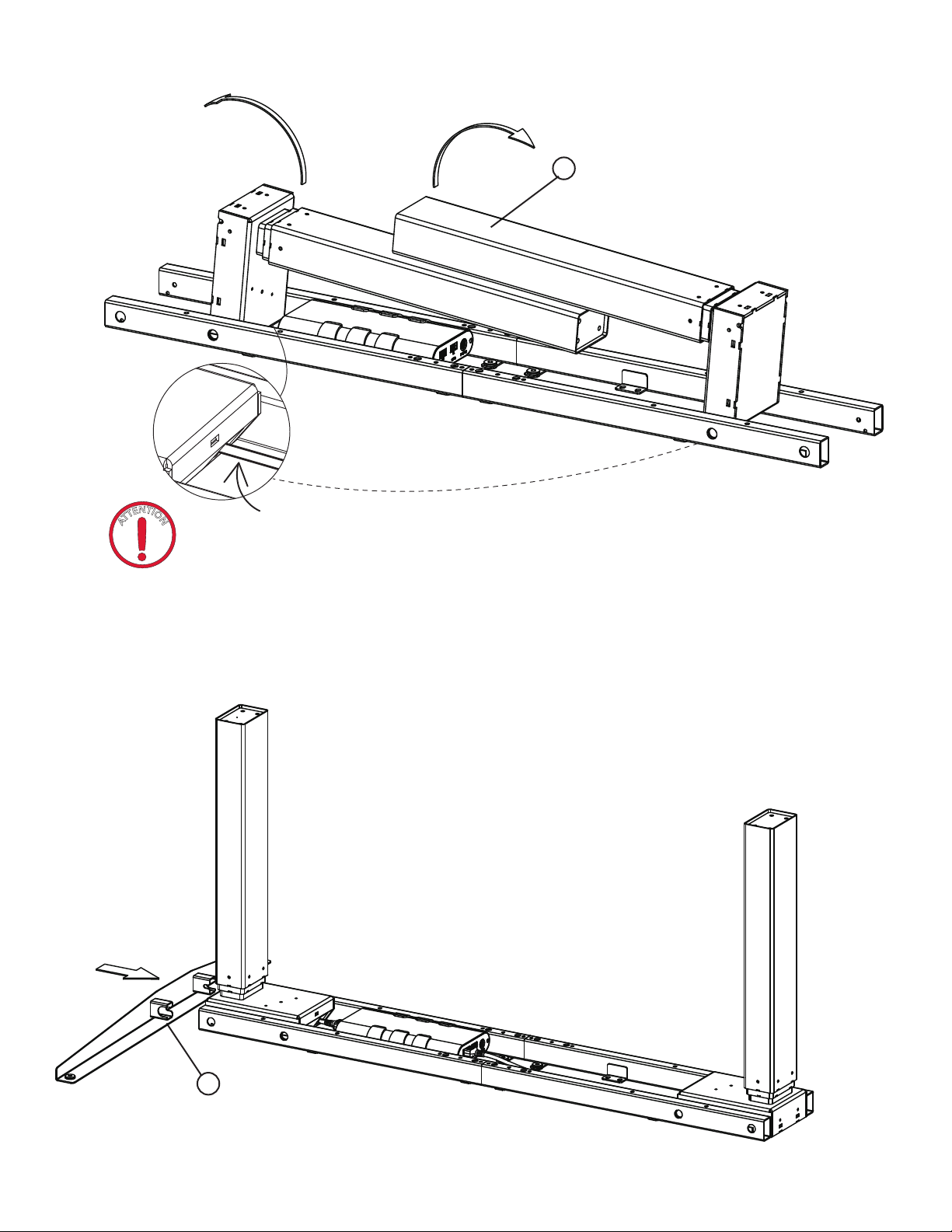 ATTENTION