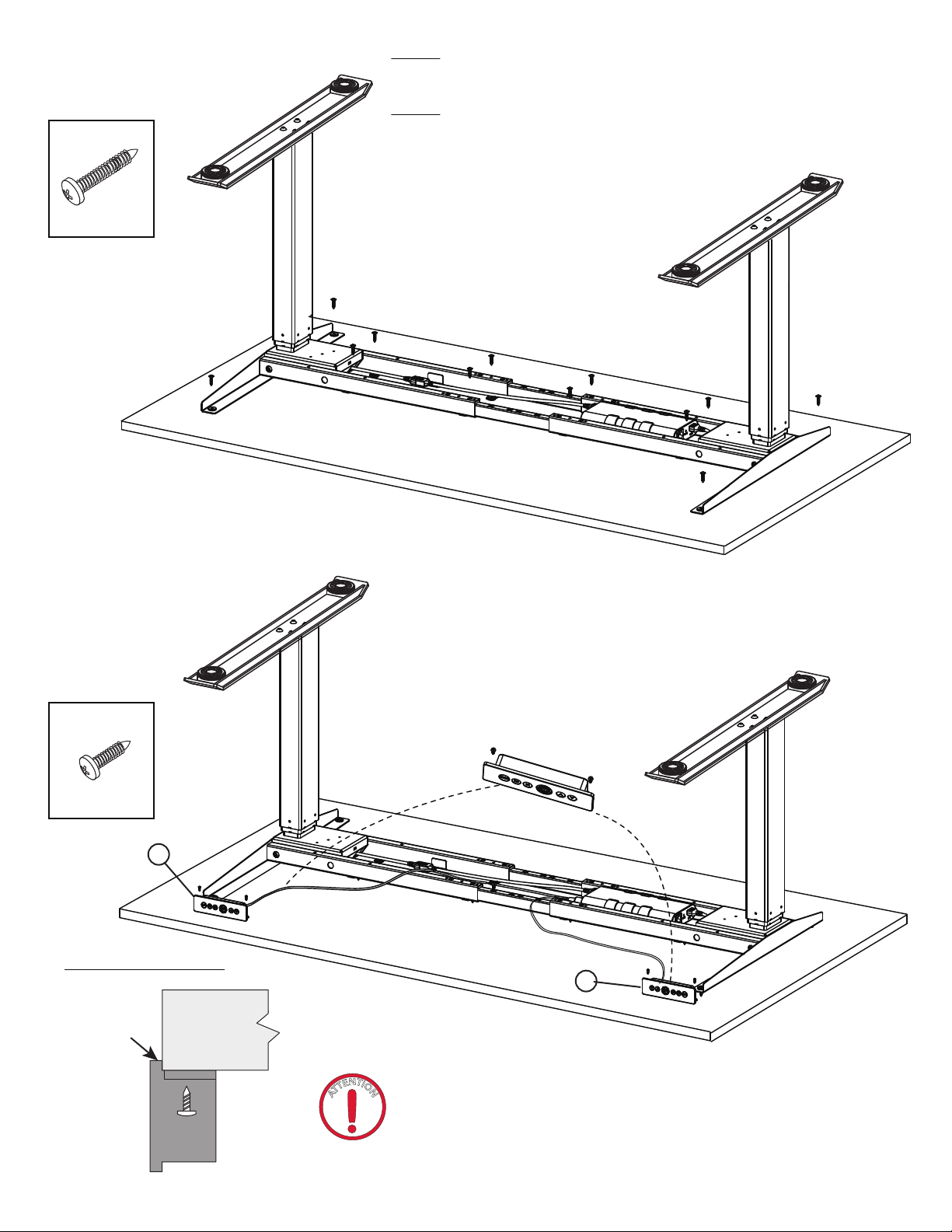 ATTENTION