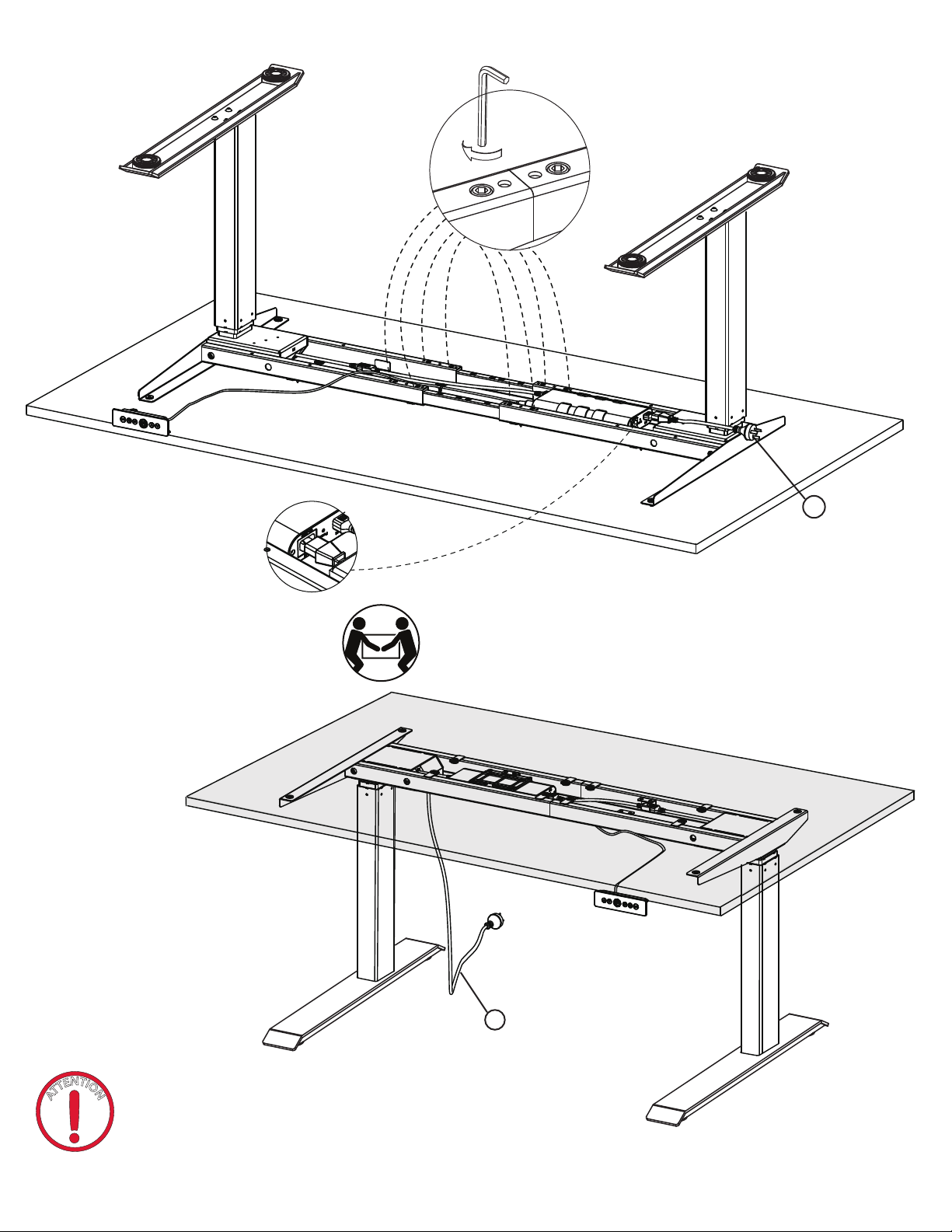 ATTENTION