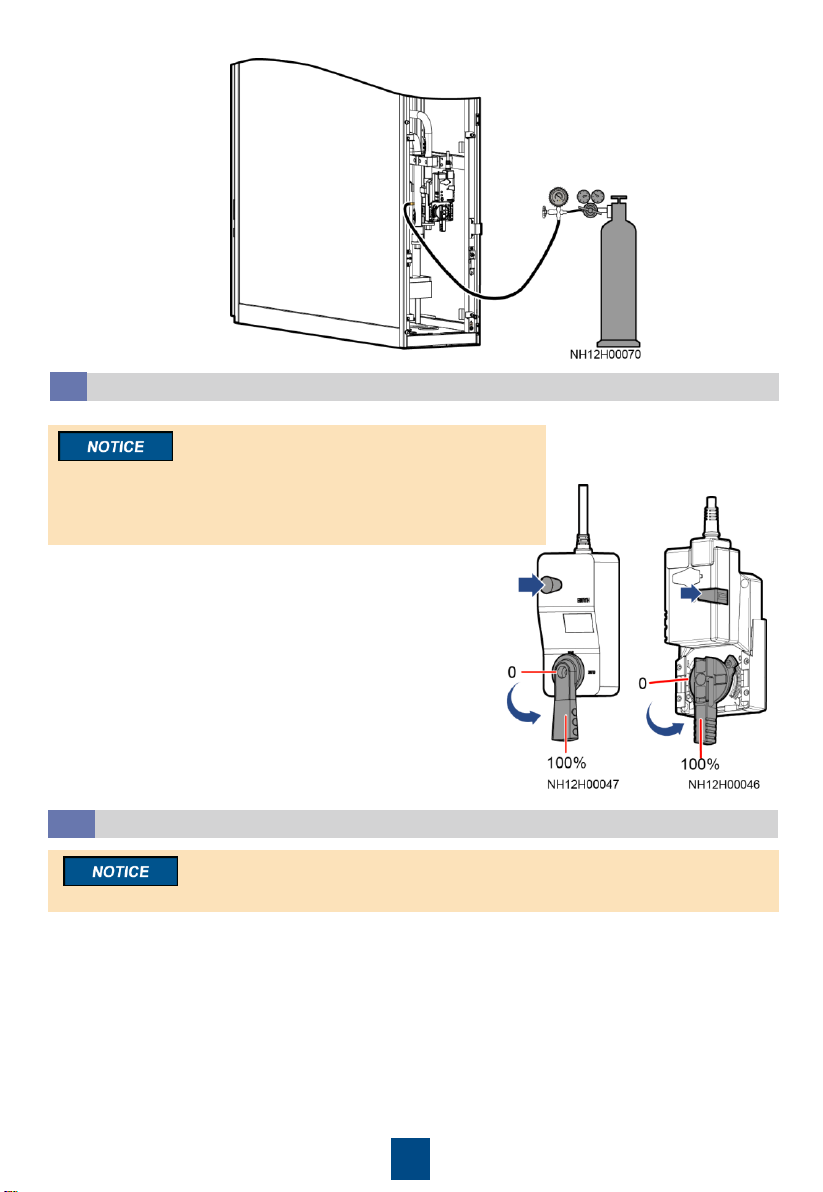 NH12H00070

NOTICE

0

100%

NH12H00047

0

100%

NH12H00046

NOTICE