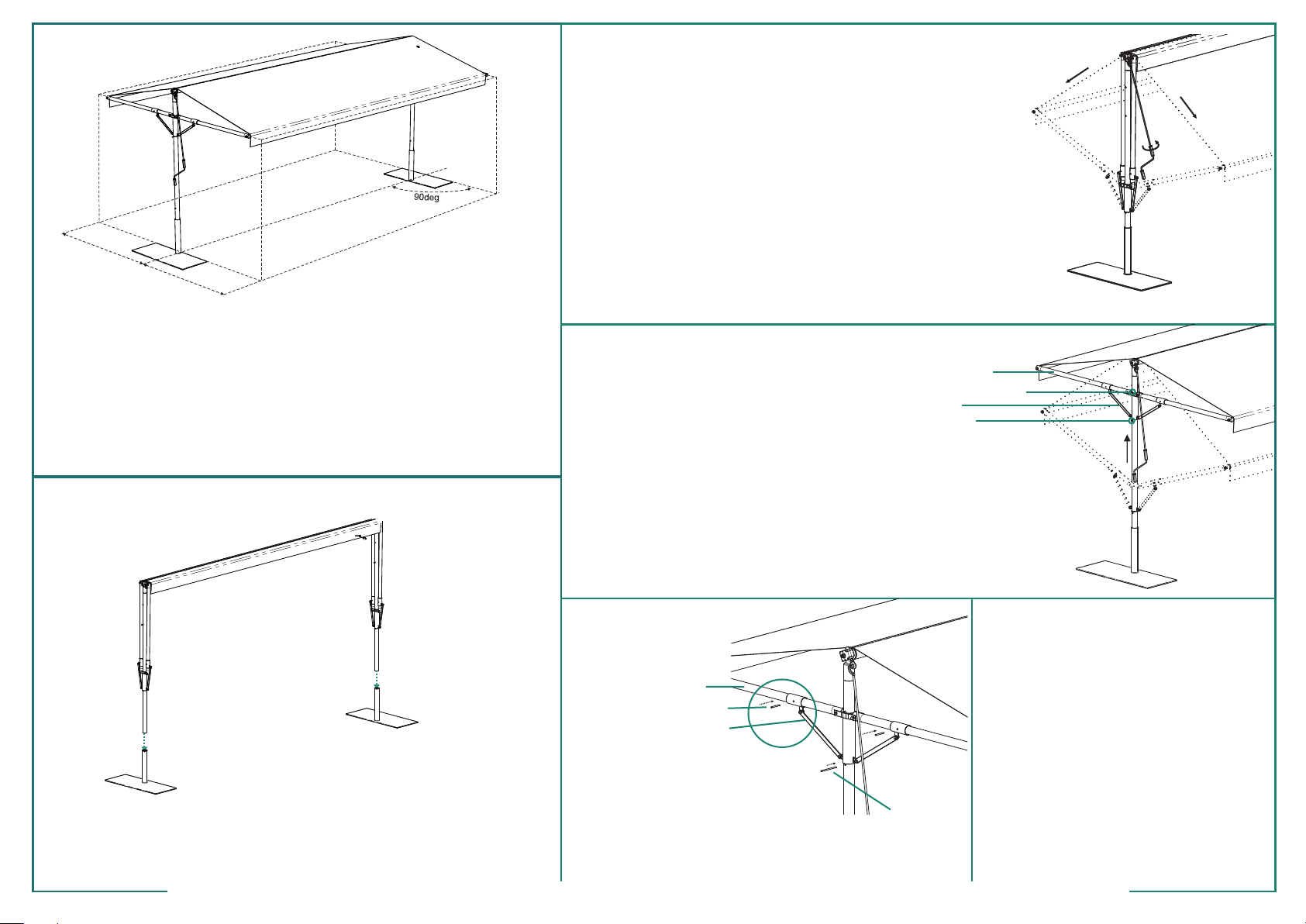 90deg