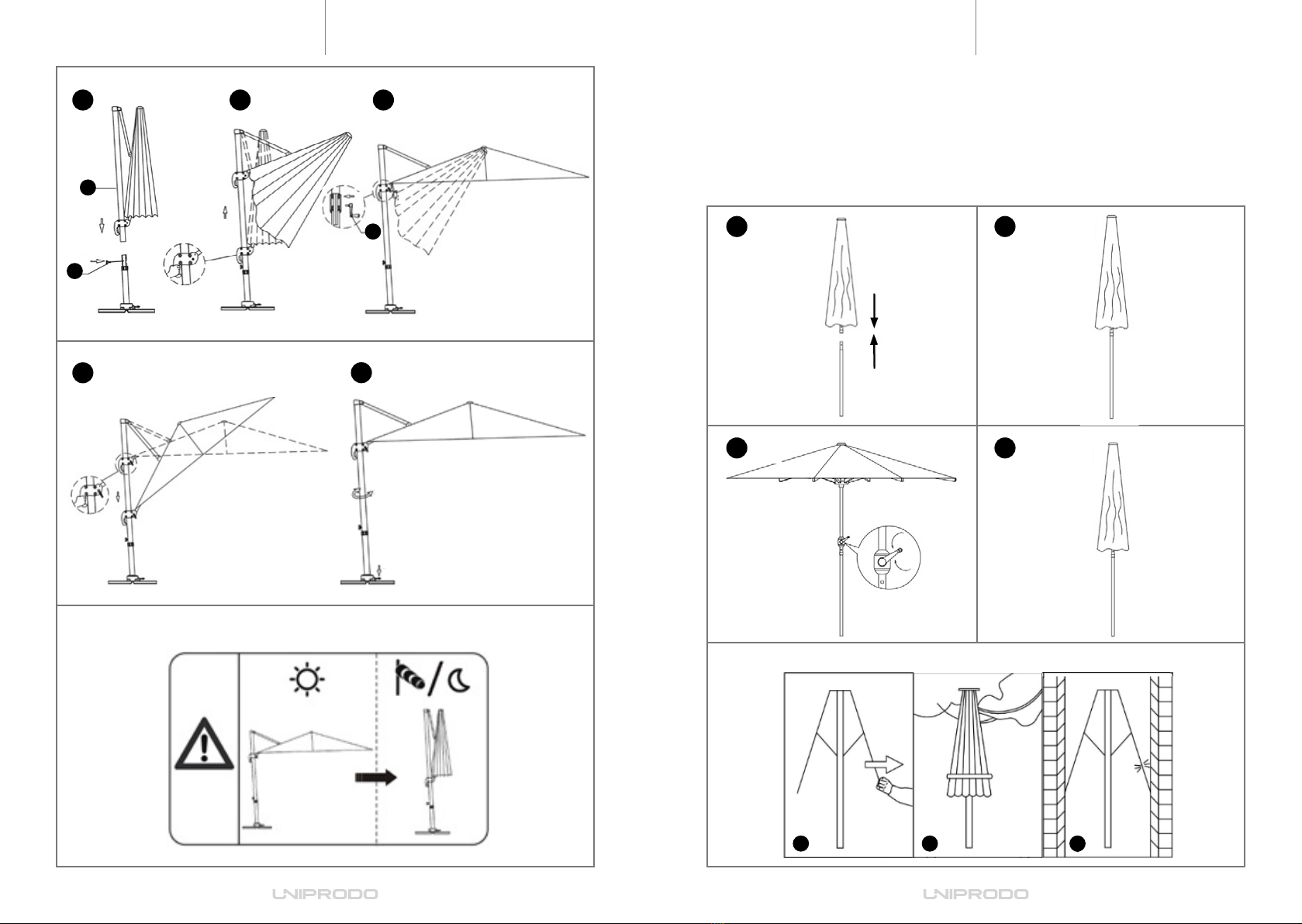 UNIPRODO

UNIPRODO