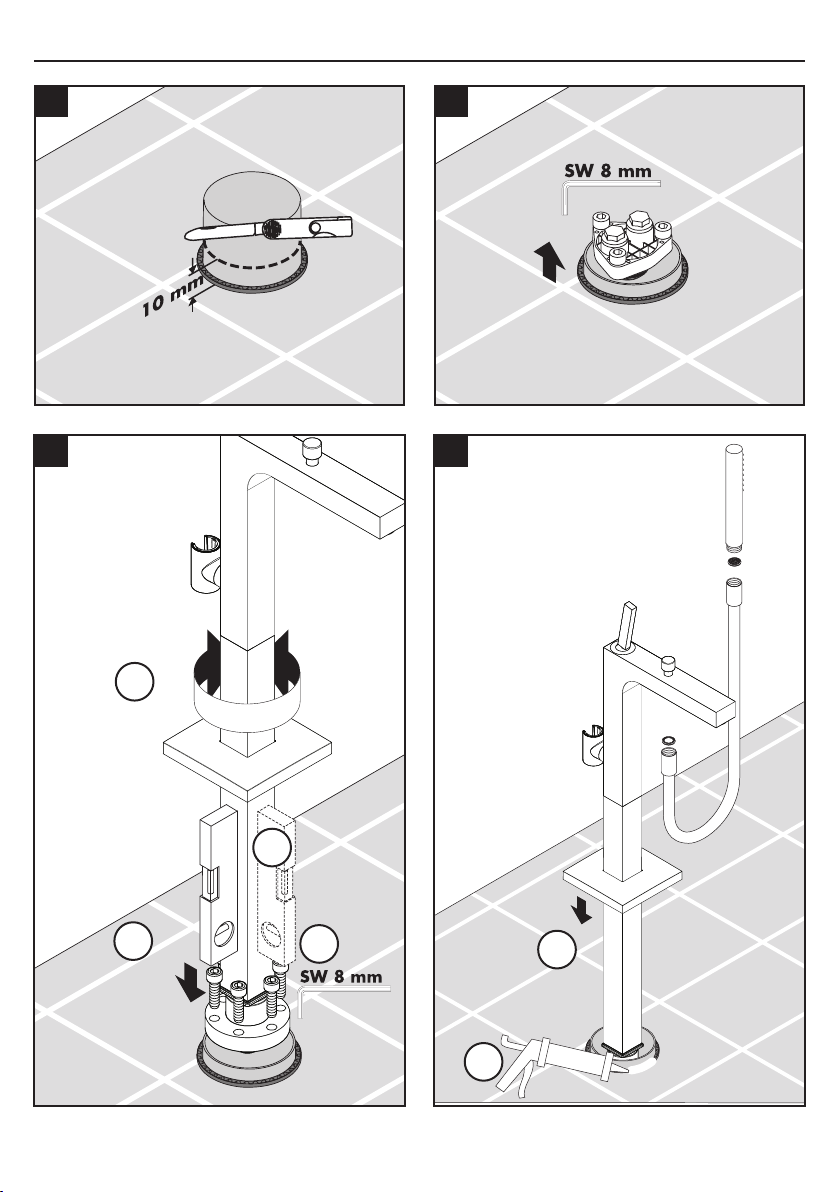 10 mm

SW 8 mm

SW 8 mm