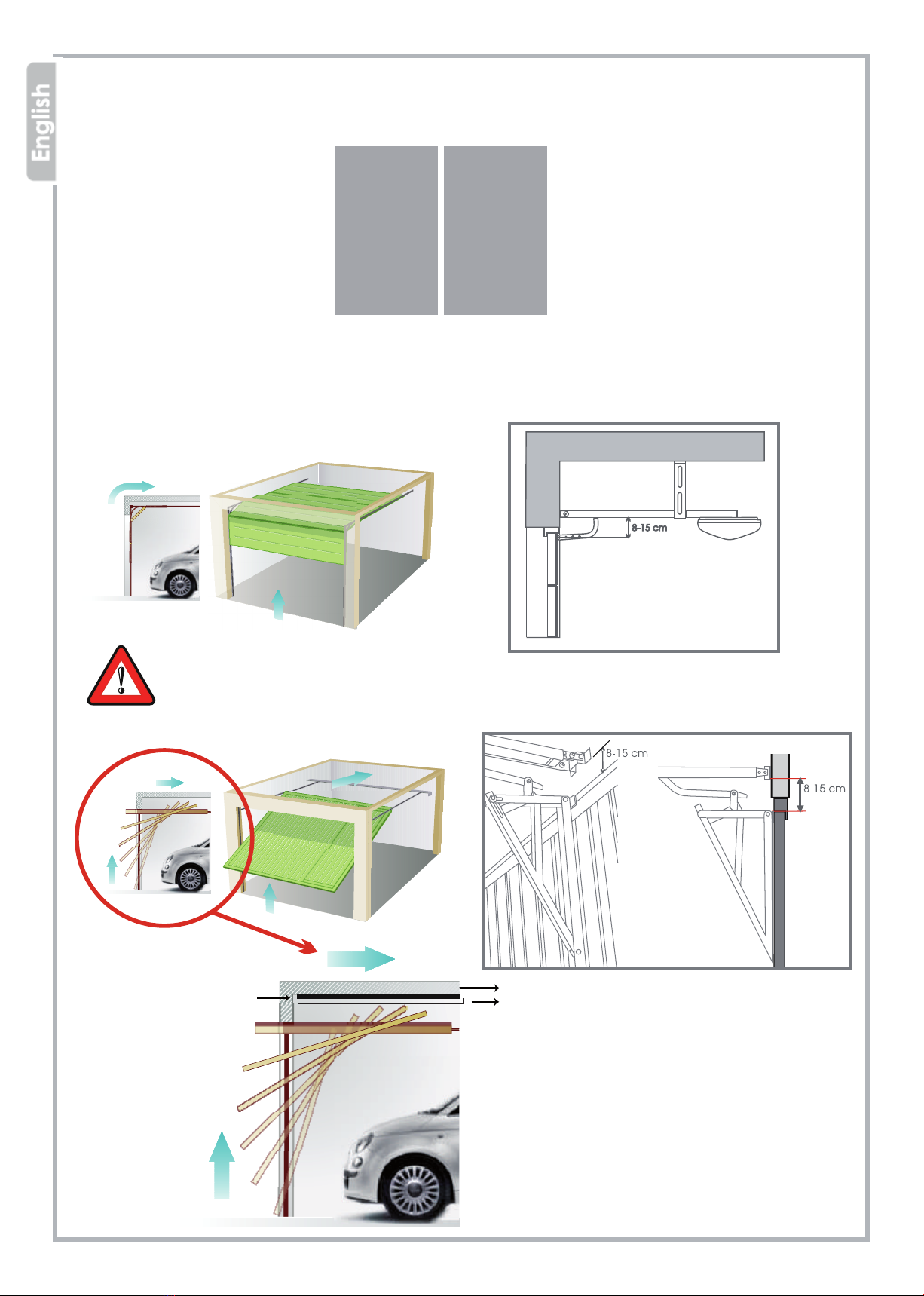 English

8-15 cm

8-15 cm

8-15 cm