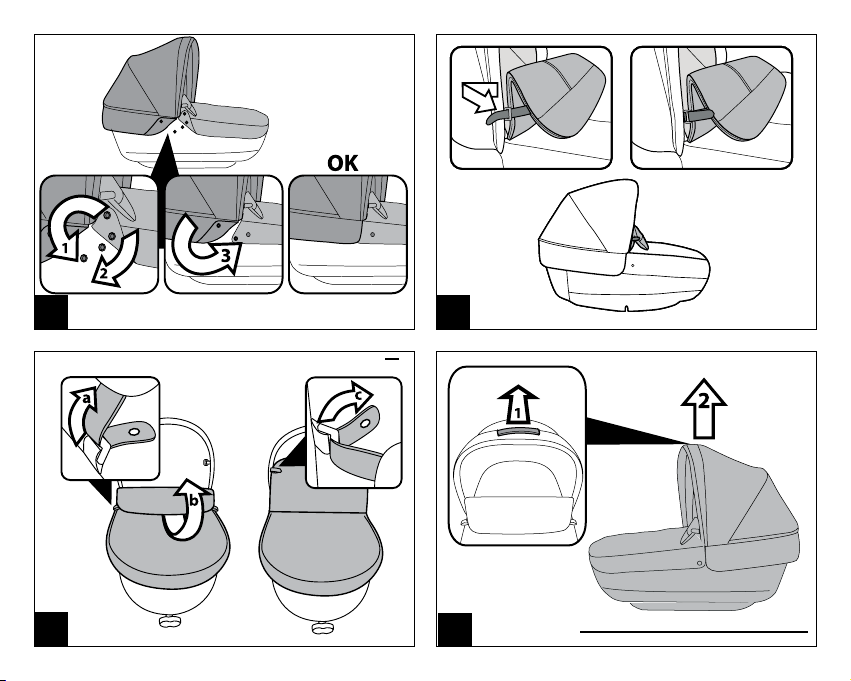 OK
1
2
3

a
b
c

1
2