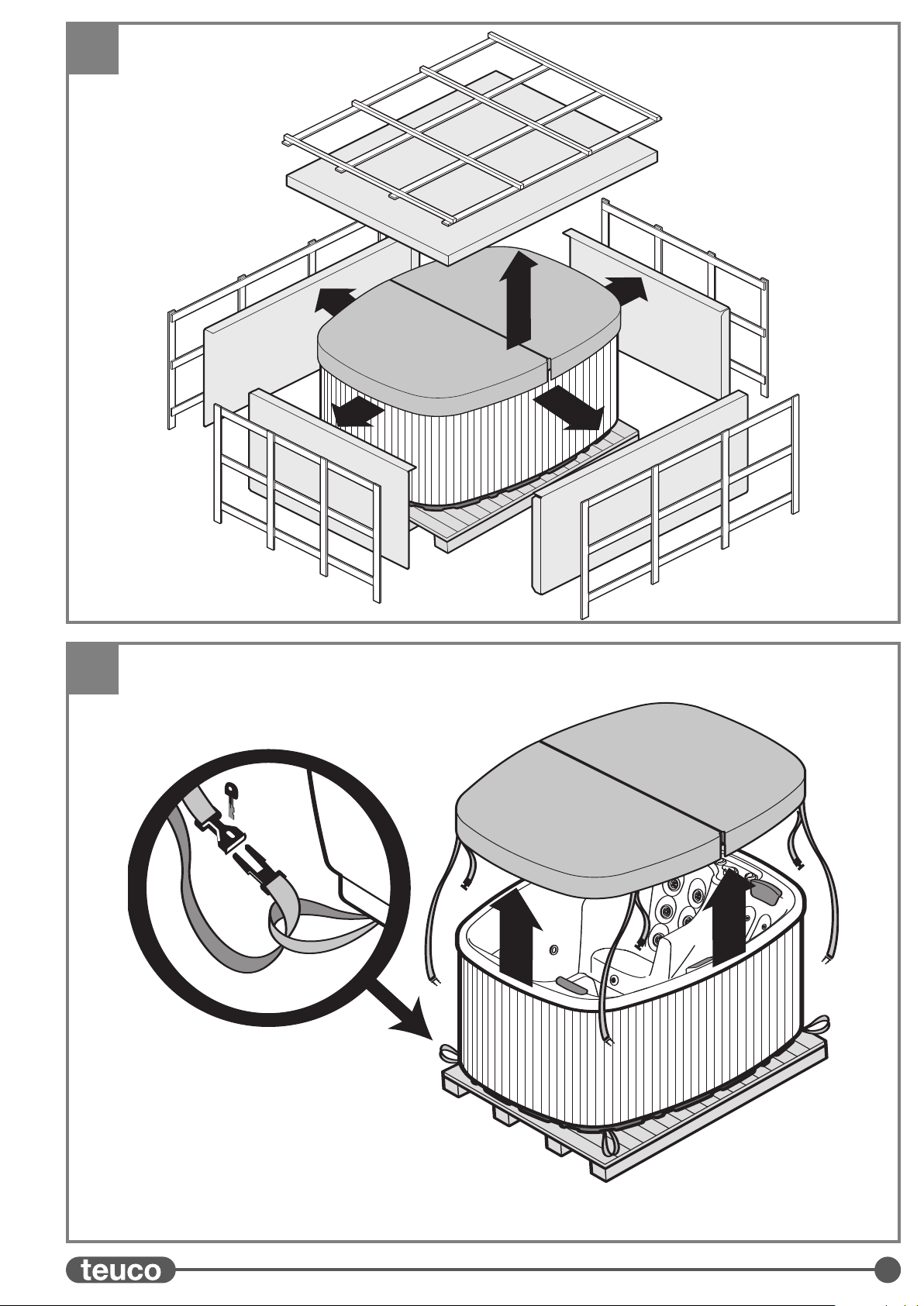 teuco