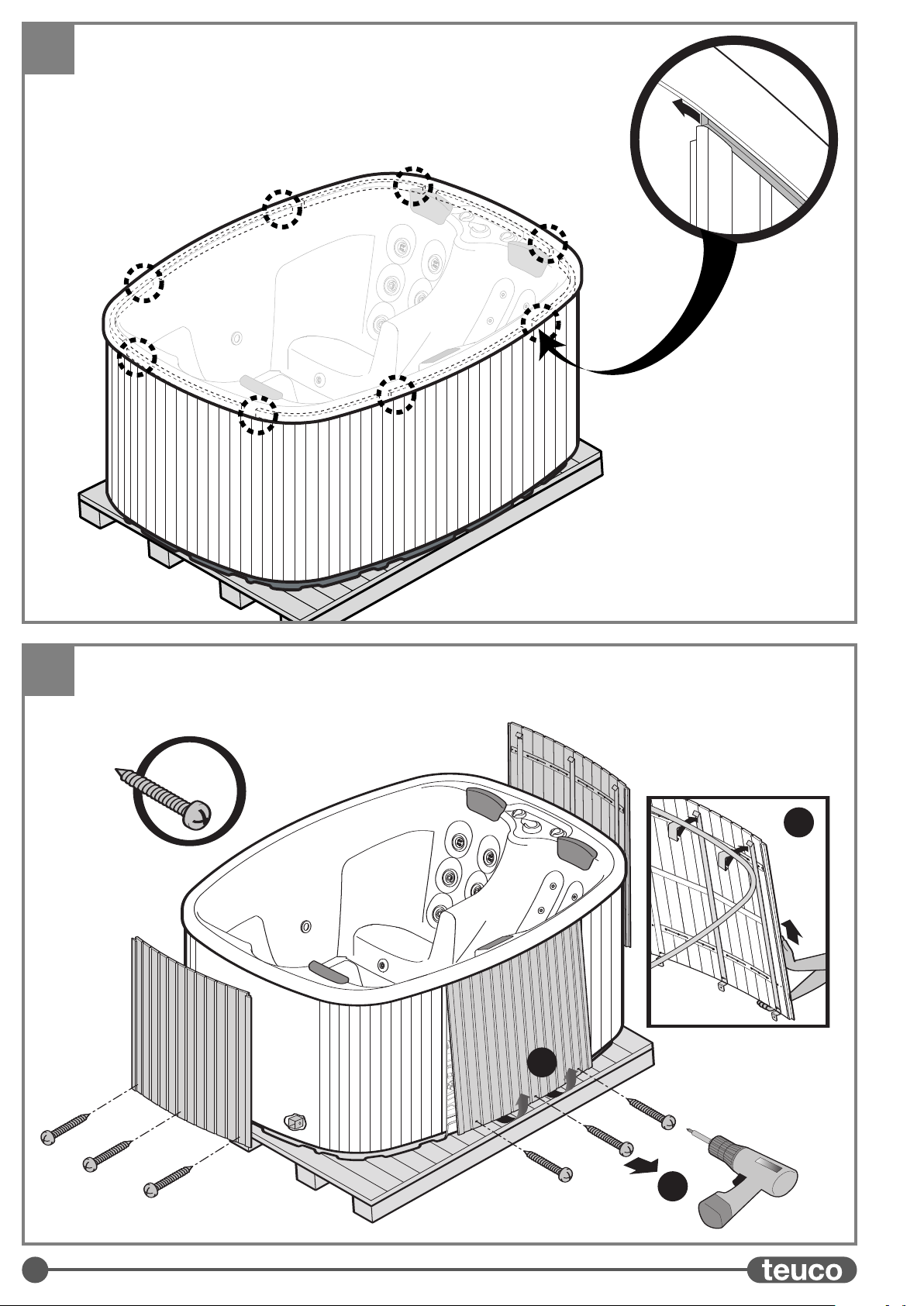 teuco