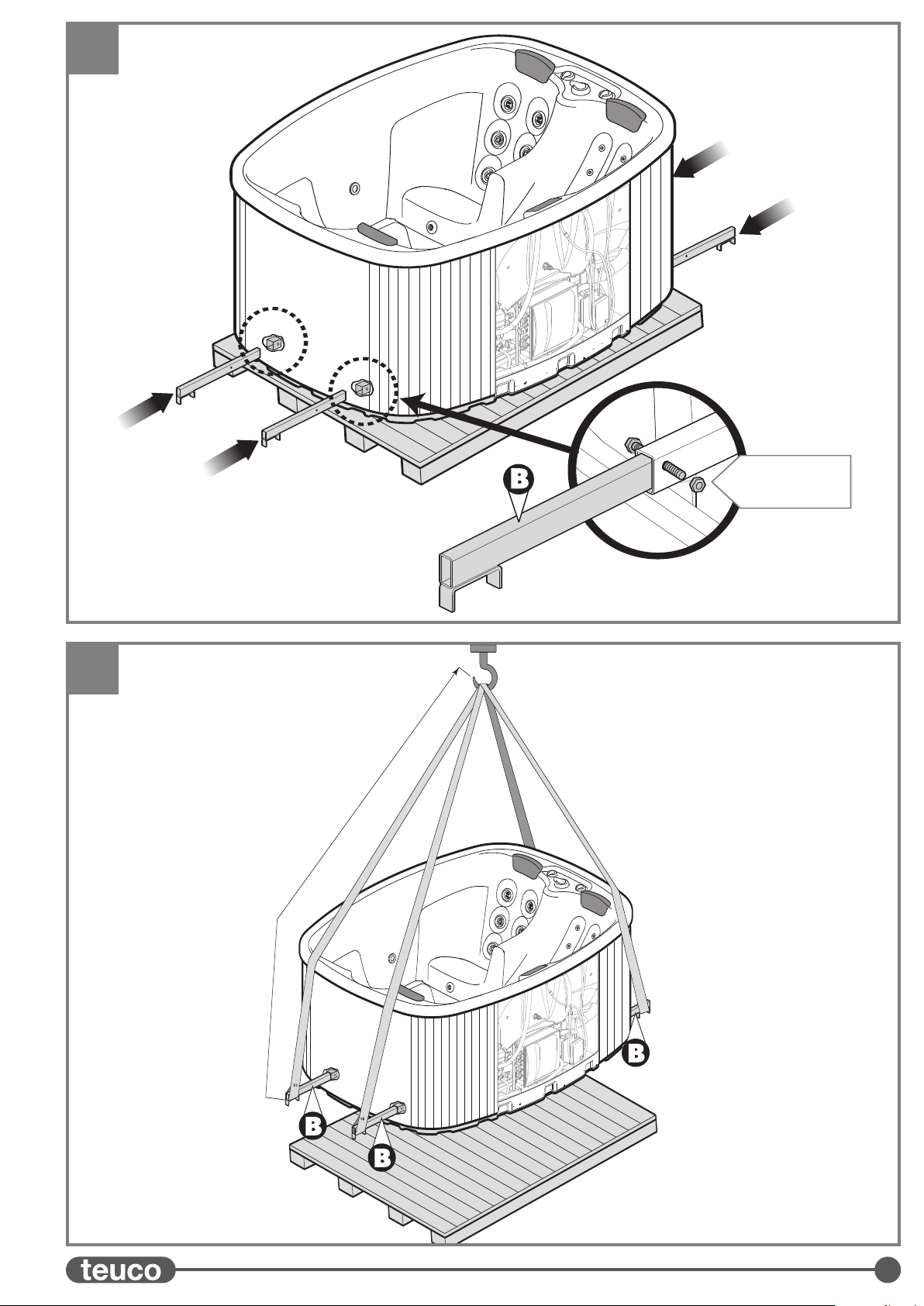 B

B

B

B

teuco